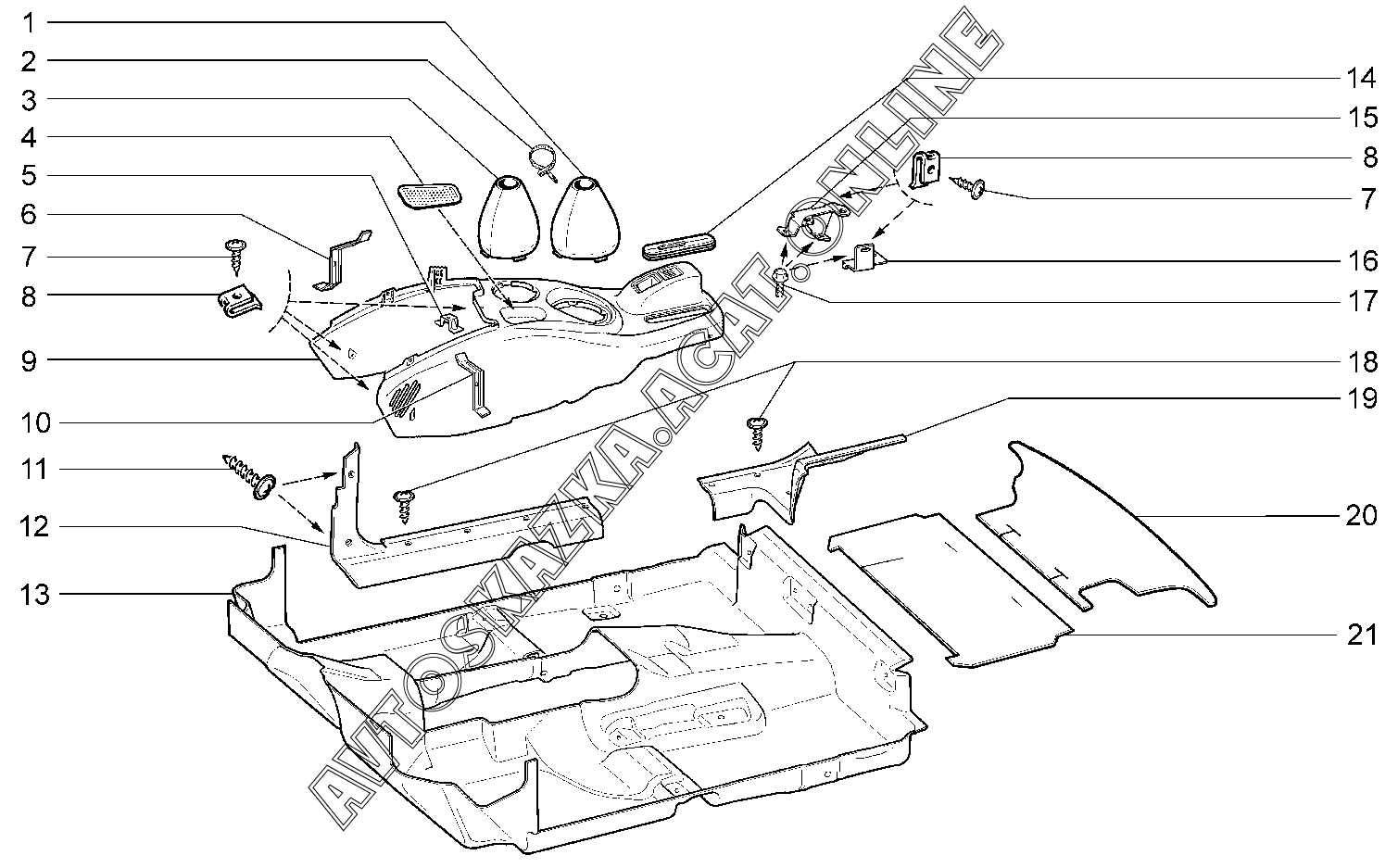 1
2
3
4
5
6
7
8
9
10
11
12
13
14
15
8
7
16
17
18
19
20
21
AVTOSKAZKA.ACAT.ONLINE