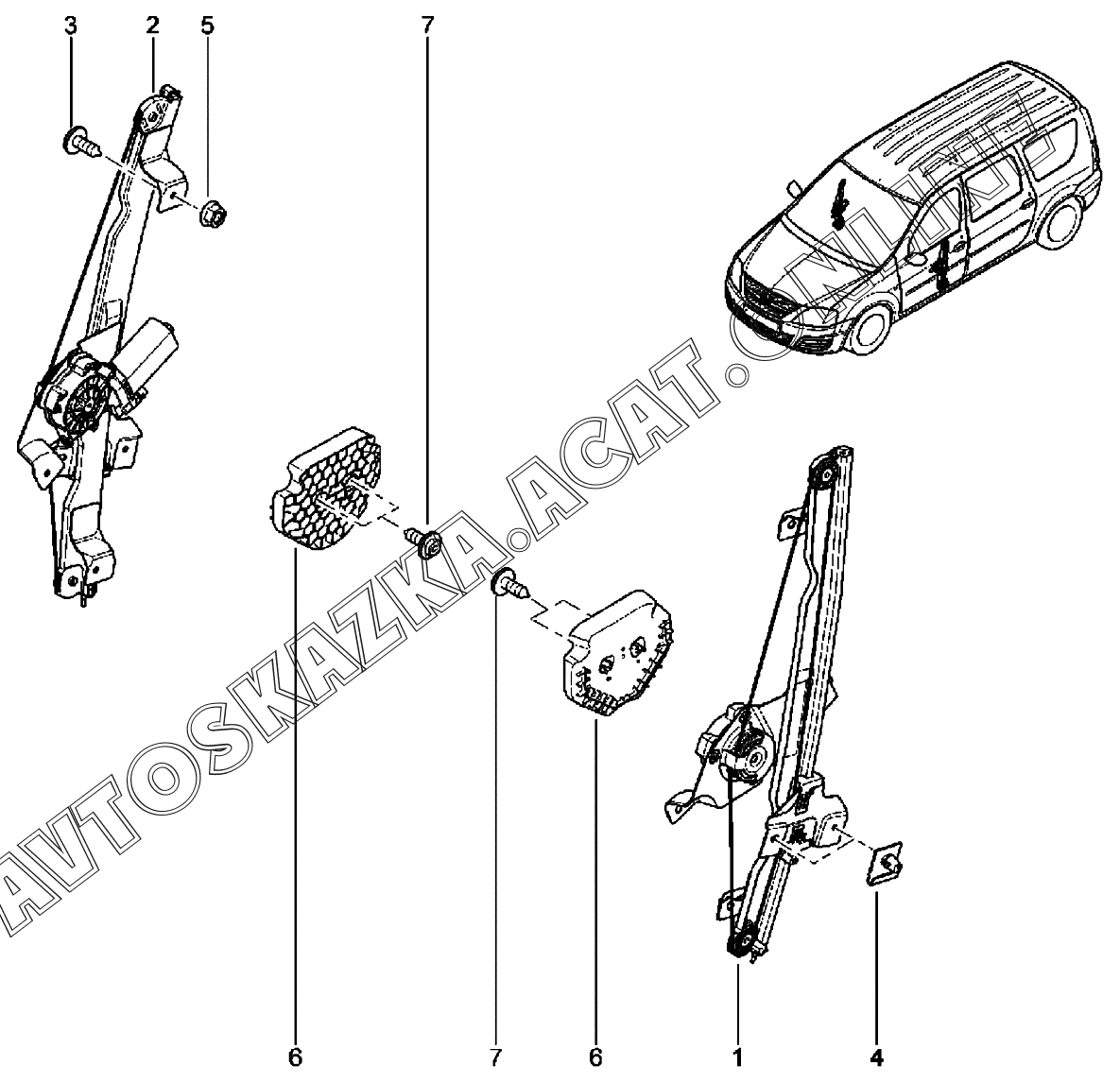 3 2 5

7

AVTOSKAZKA.ACAT.ONLINE

6 7 6 1 4