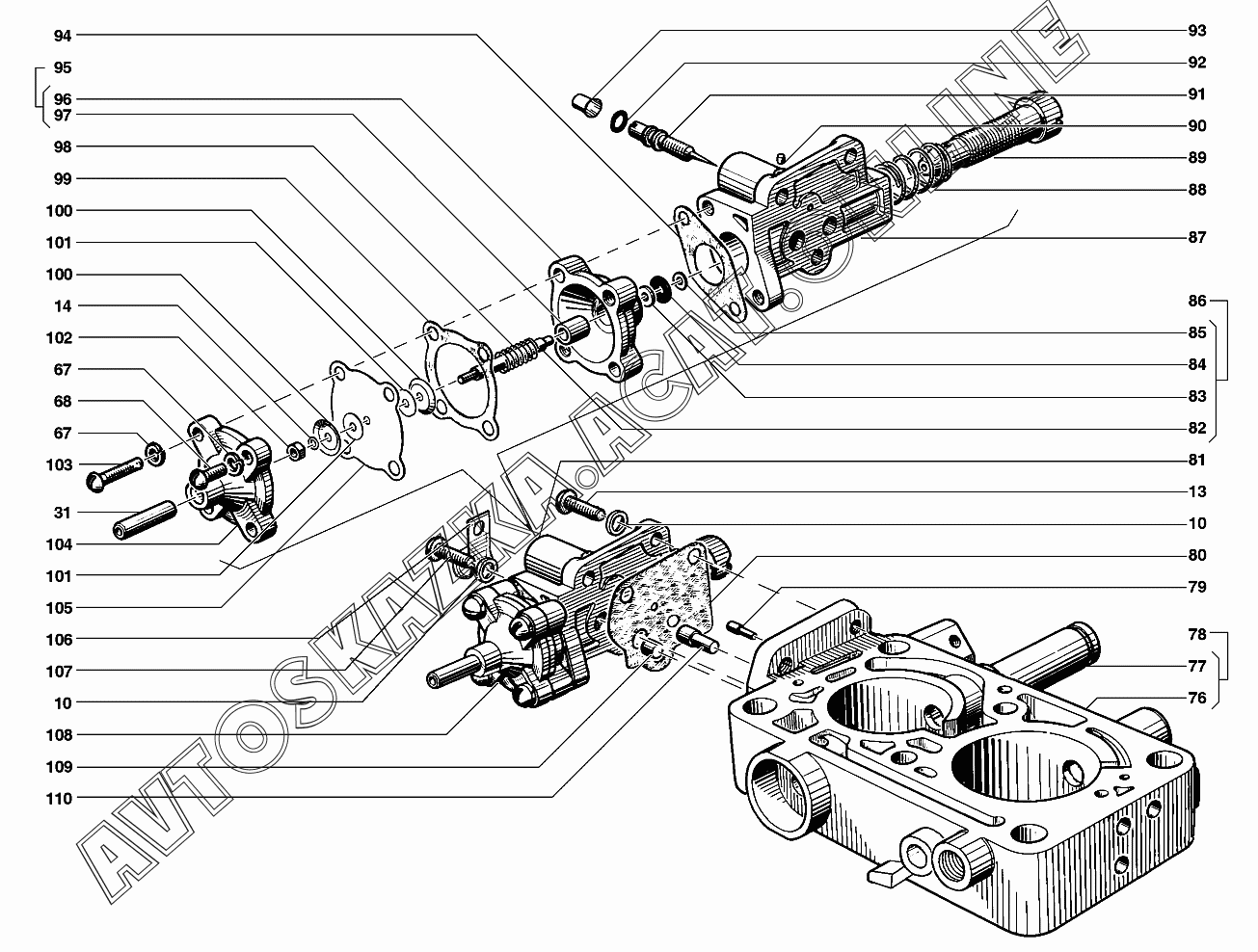 94
95
96
97
98
99
100
101
100
14
102
67
68
67
103
31
104
101
105
106
107
10
108
109
110
93
92
91
90
89
88
87
86
85
84
83
82
81
13
10
80
79
78
77
76
AVTOSKAZKA.ACAT.ONLINE