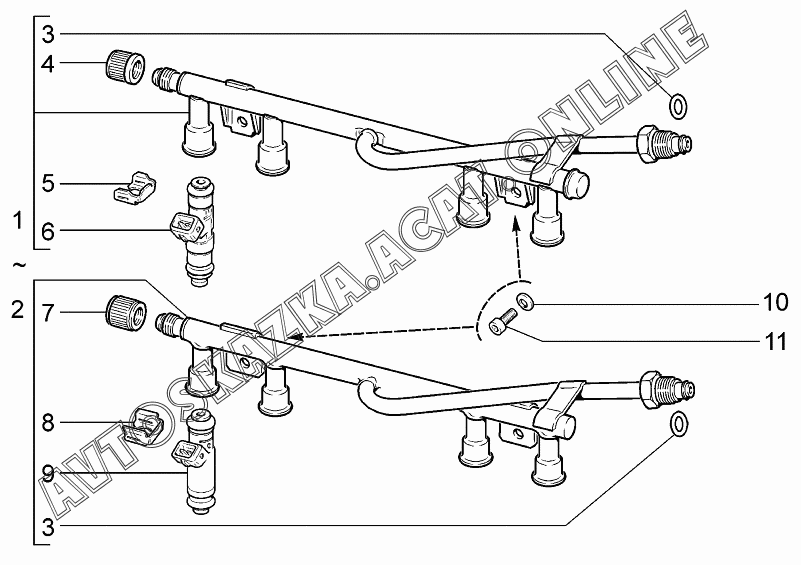 3
4
5
1
6
~
2
7
8
9
3
10
11
AVTOSKAZKA.ACAT.ONLINE