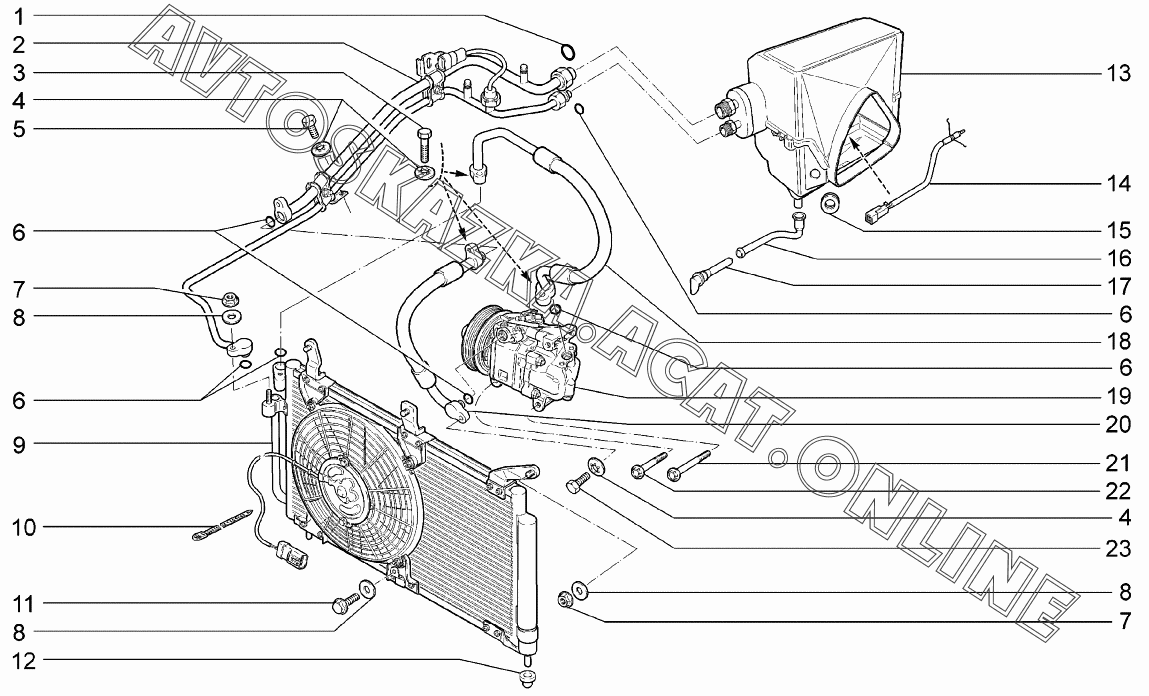 AVTOSKAZKA.ACAT.ONLINE

1
2
3
4
5
6
7
8
6
9
10
11
8
12

13
14
15
16
17
6
18
6
19
20
21
22
4
23
8
7