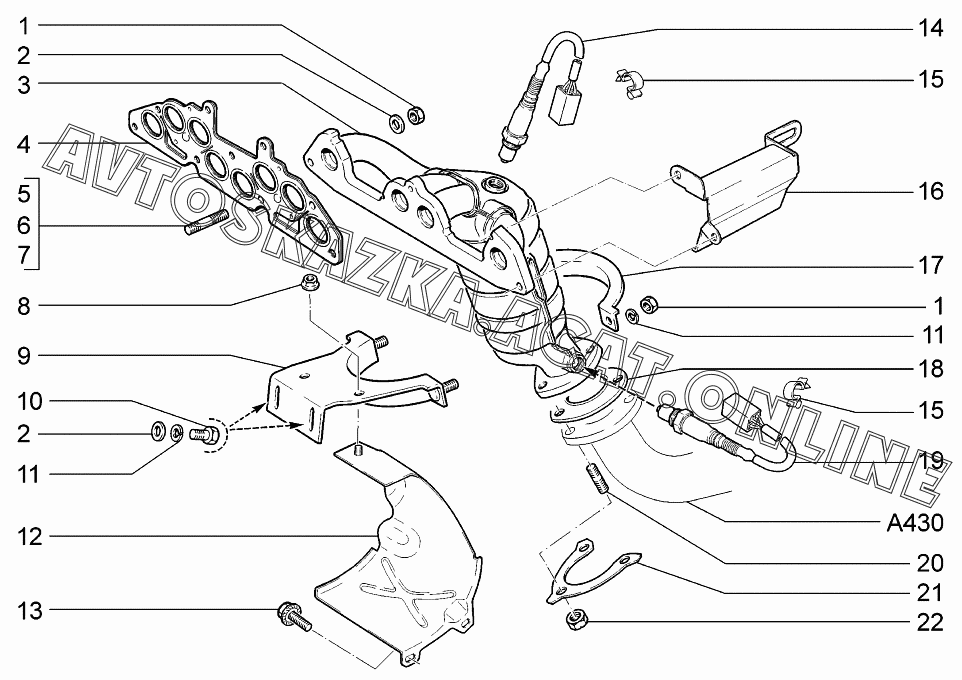 1
2
3
4
5
6
7
8
9
10
2
11
12
13
14
15
16
17
1
11
18
15
19
A430
20
21
22
AVTOSKAZKA.CAT.ONLINE