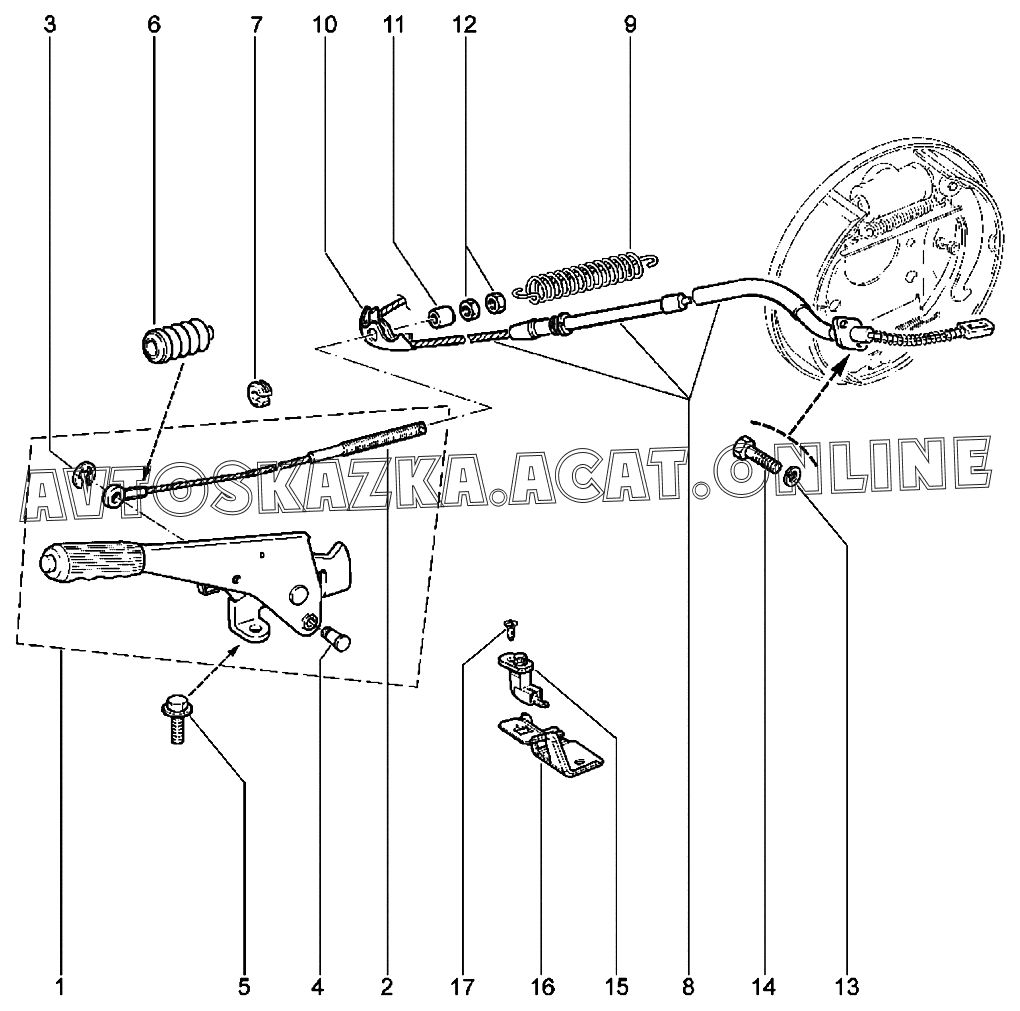 3
6
7
10
11
12
9
AVTOSKAZKA.ACAT.ONLINE
1
5
4
2
17
16
15
8
14
13