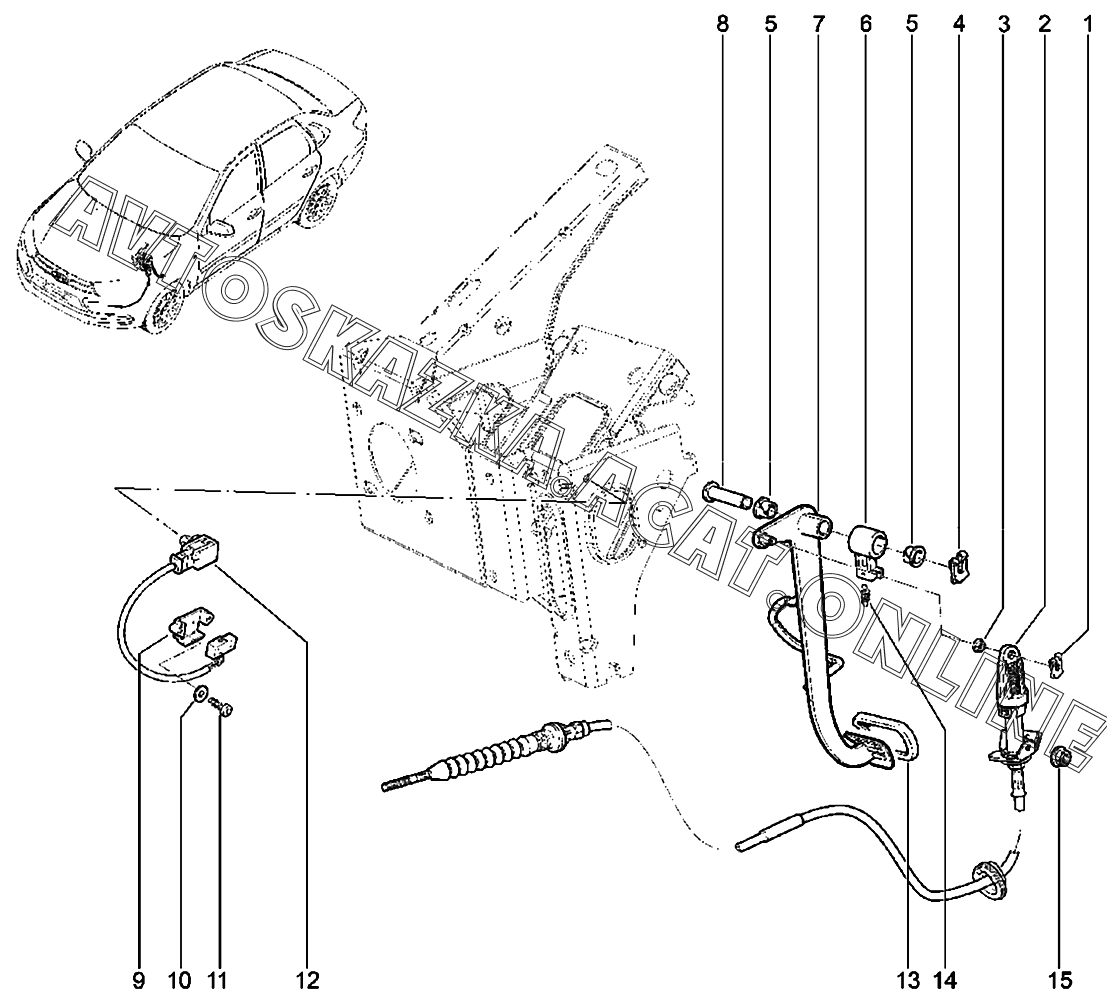 8 5 7 6 5 4 3 2 1

AVTOSKAZKA.ACAT.ONLINE

9 10 11 12 13 14 15