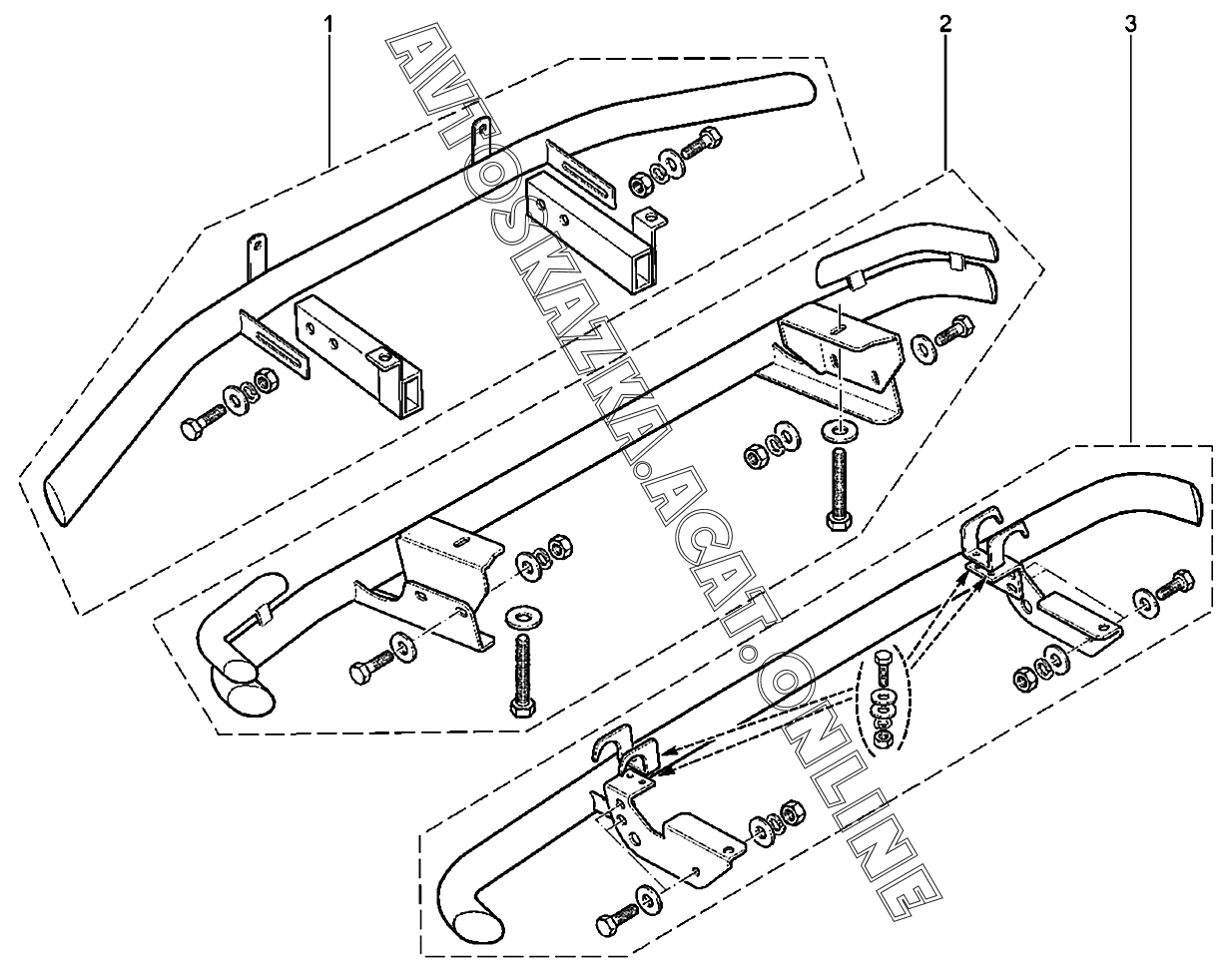 1
2
3
AVTOSKAZKA.ACAT.ONLINE