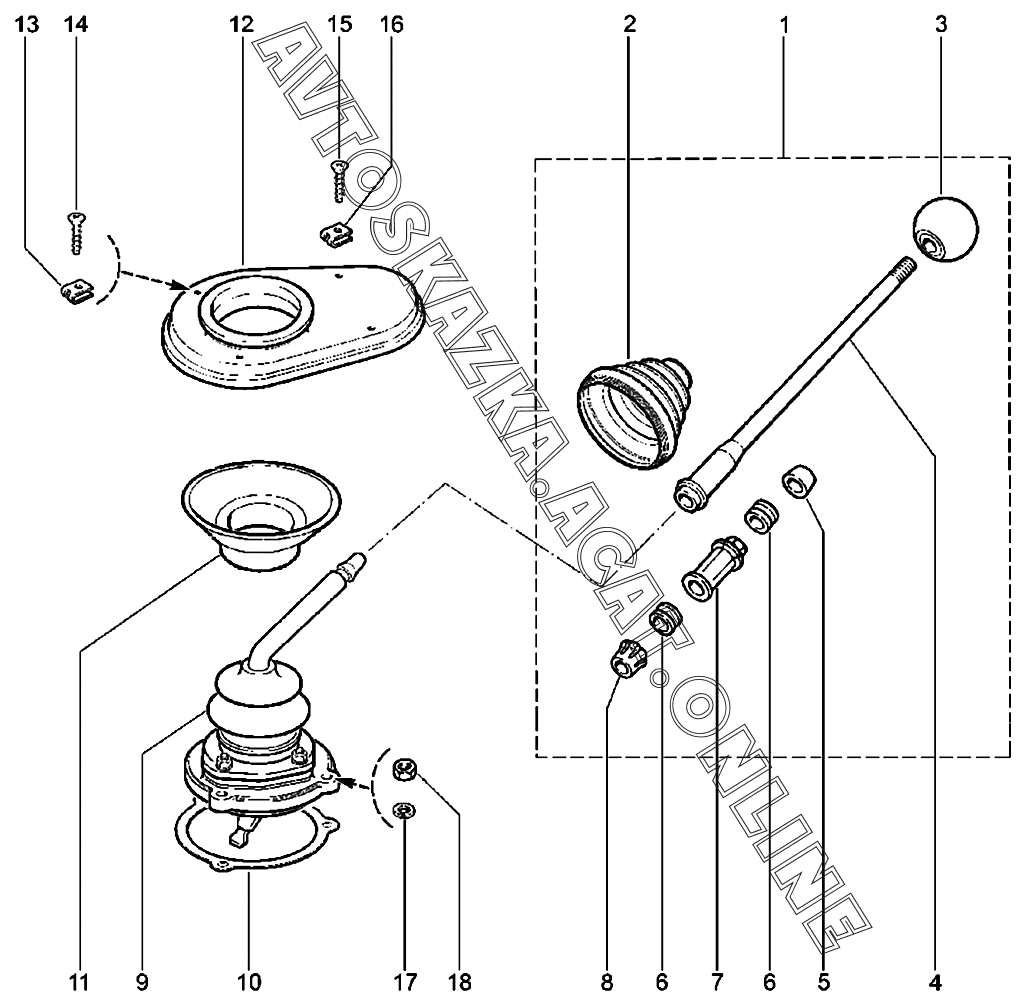 13 14 12 15 16 2 1 3

AVTOSKAZKA.ACAT.ONLINE

11 9 10 17 18 8 6 7 6 5 4