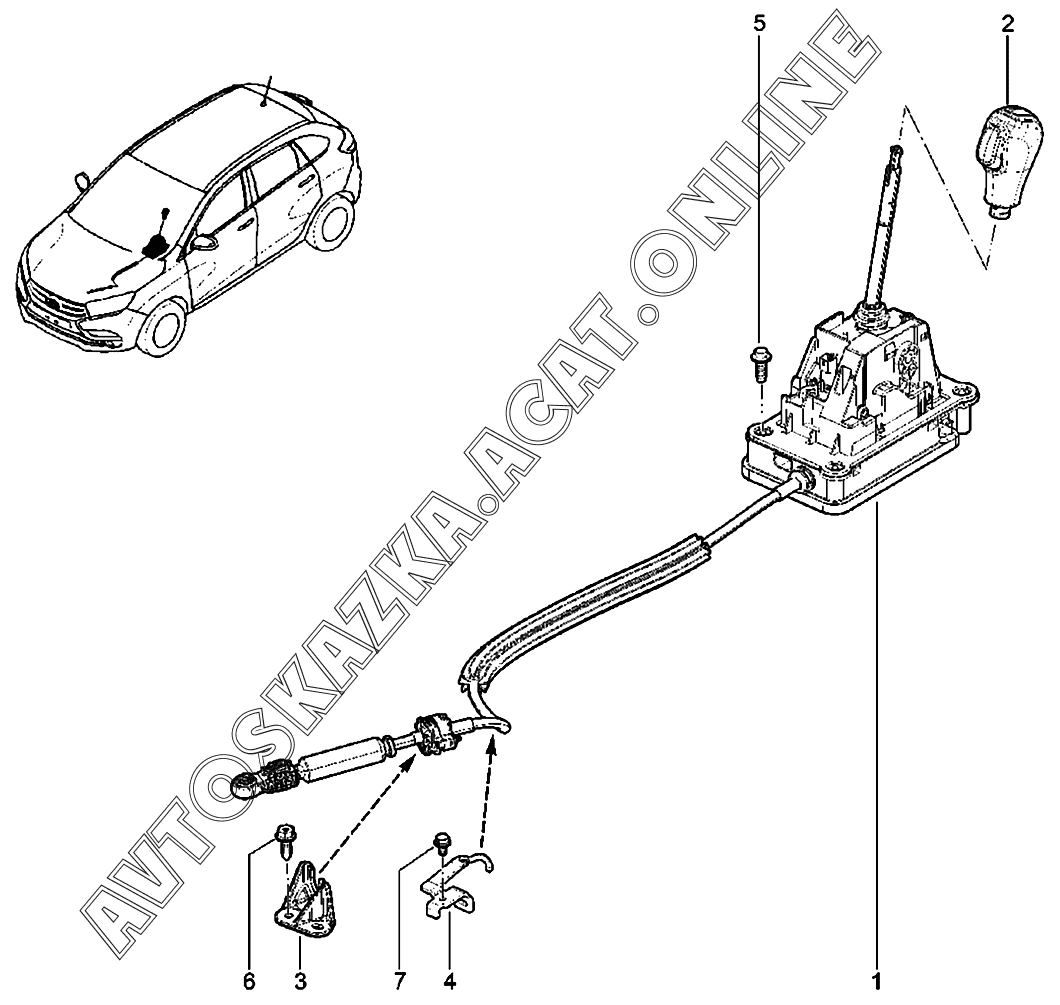 5
2
AVTOSKAZKA.ACAT.ONLINE
6
3
7
4
1