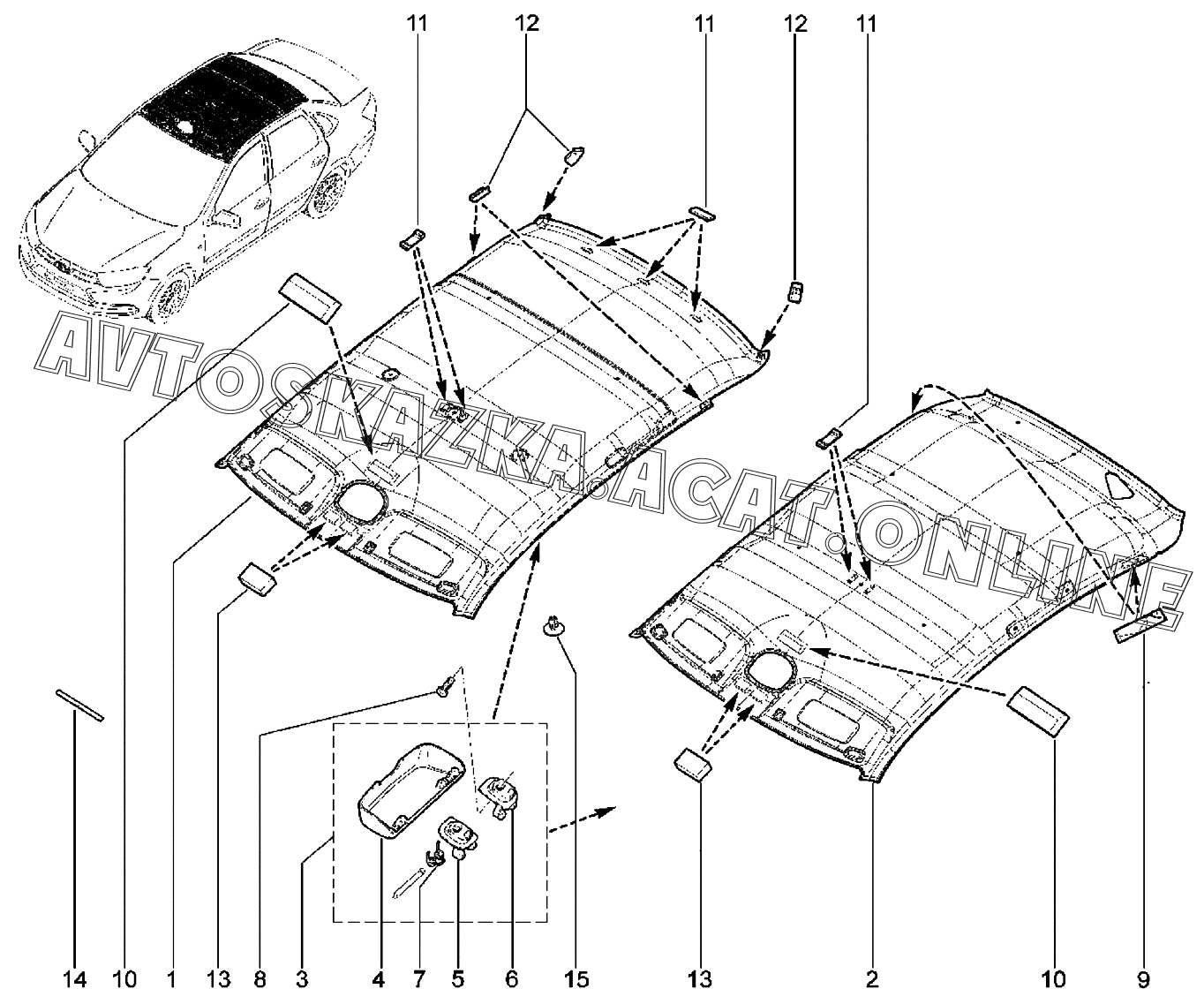 11 12 11 12 11

AVTOSKAZKA.ACAT.ONLINE

14 10 1 13 8 3 4 7 5 6 15 13 2 10 9