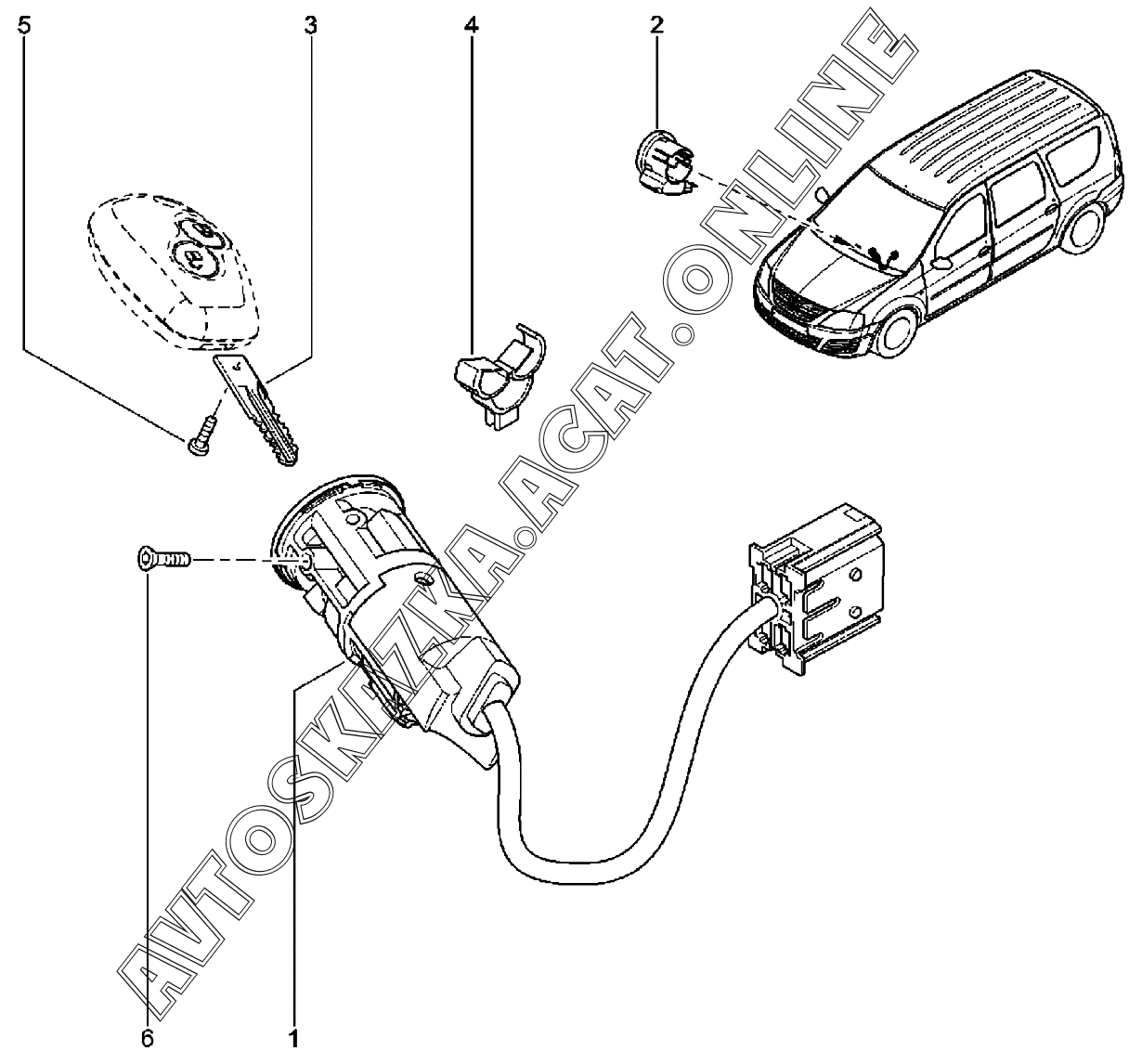 5
3
4
2
AVTOSKAZKA.ACAT.ONLINE
6
1