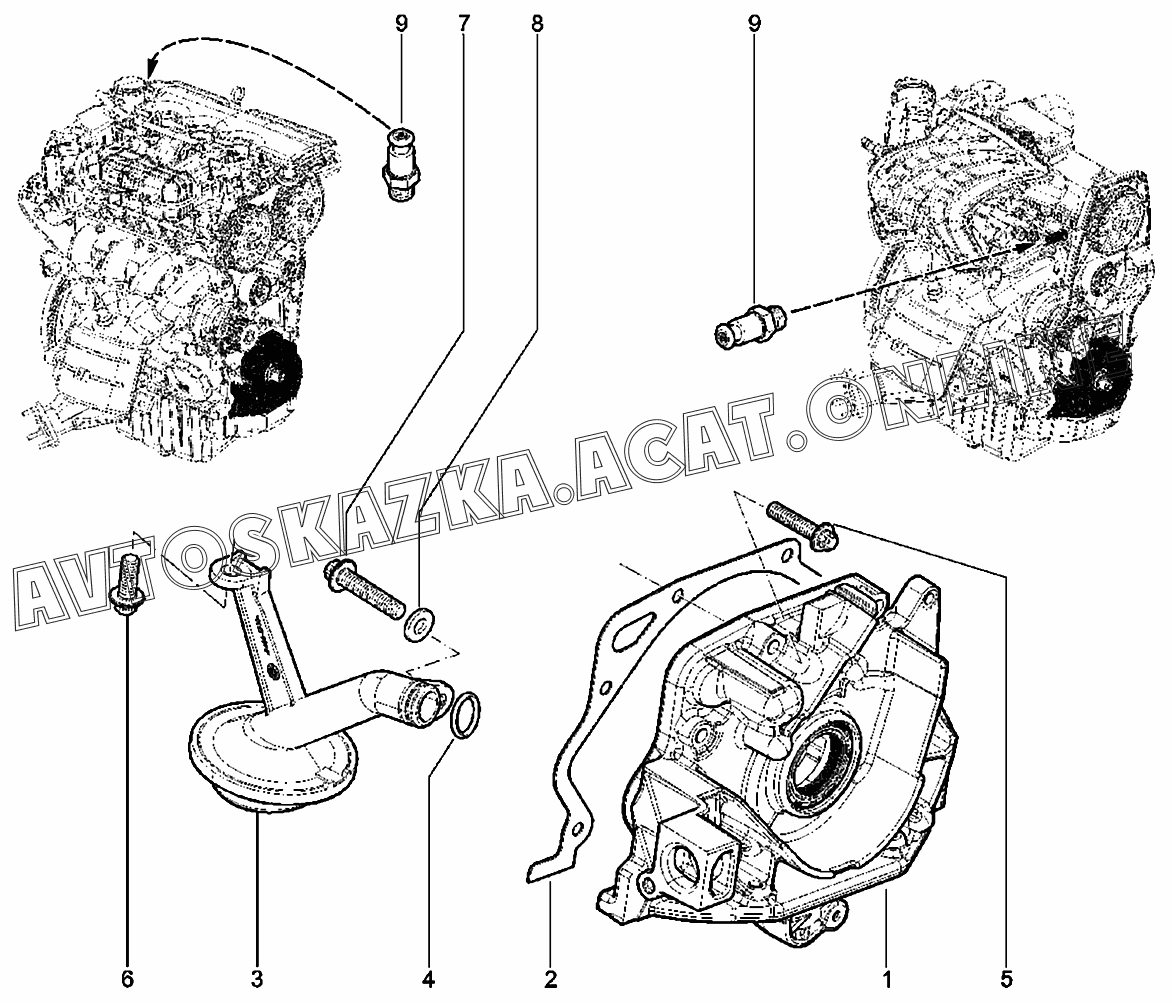 9
7
8
9
AVTOSKAZKA.ACAT.ONLINE
6
3
4
2
1
5