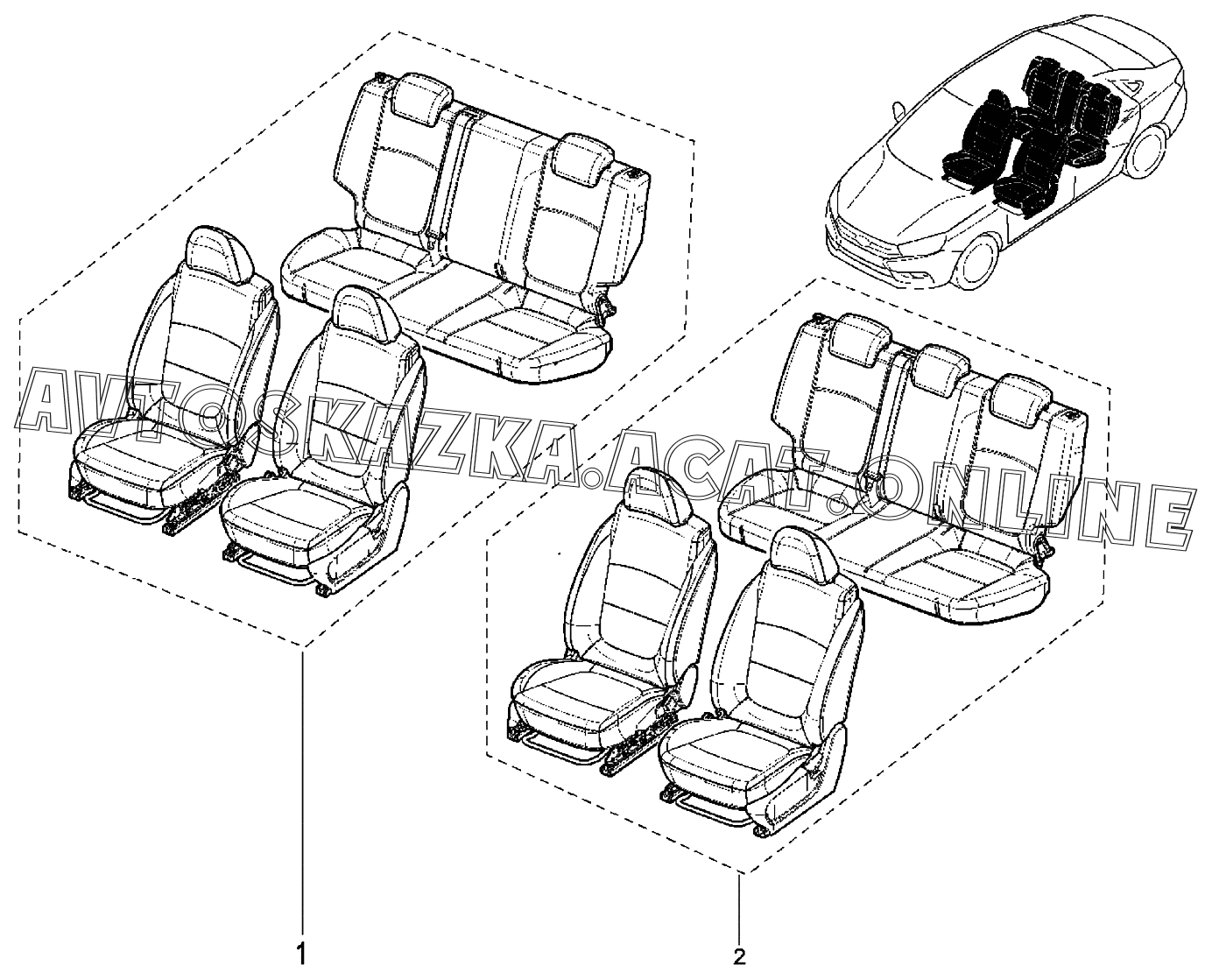 AVTOSKAZKA.ACAT.ONLINE

1

2