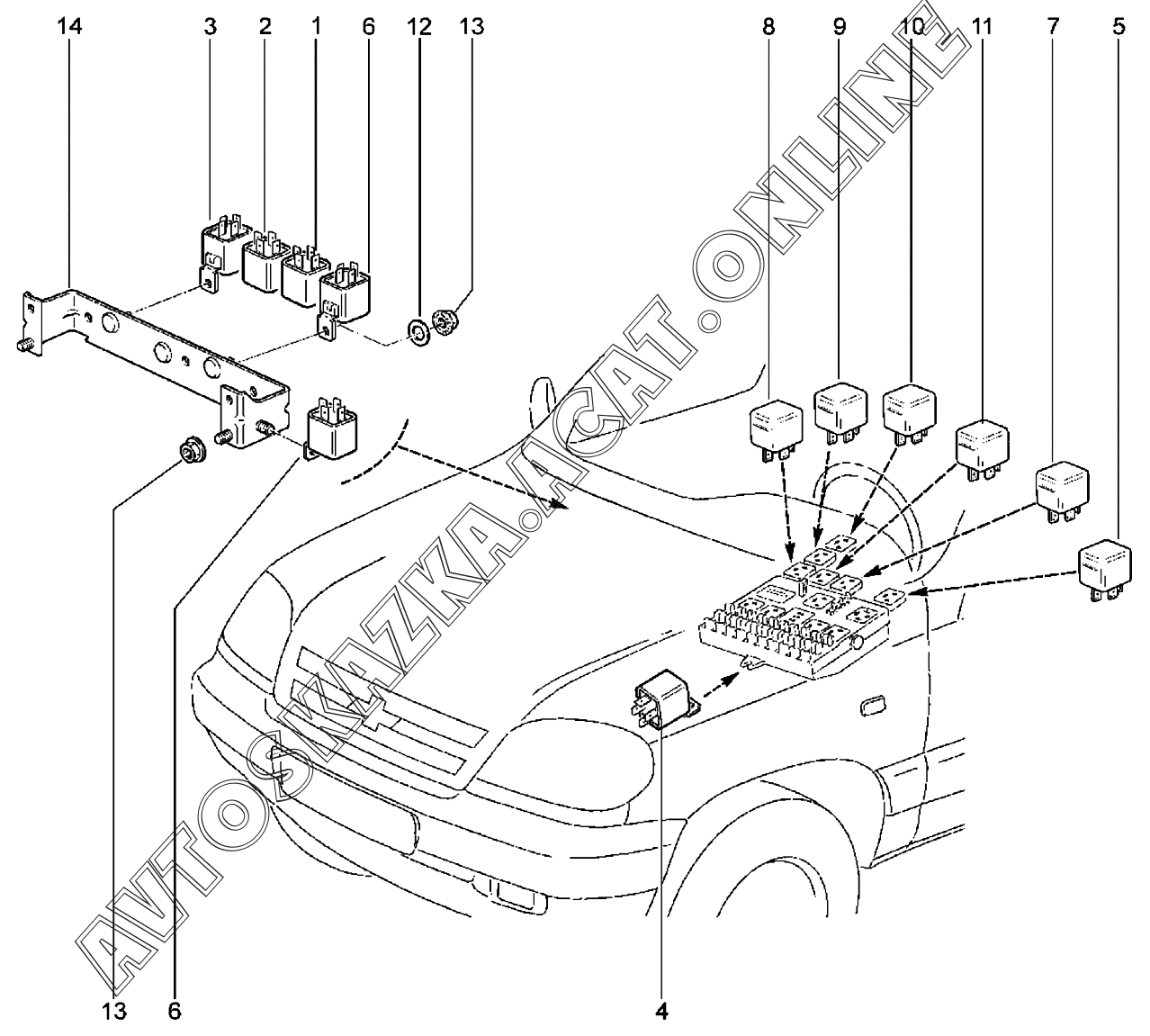 14 3 2 1 6 12 13 8 9 10 11 7 5

AVTOSKAZKA.ACAT.ONLINE

13 6 4