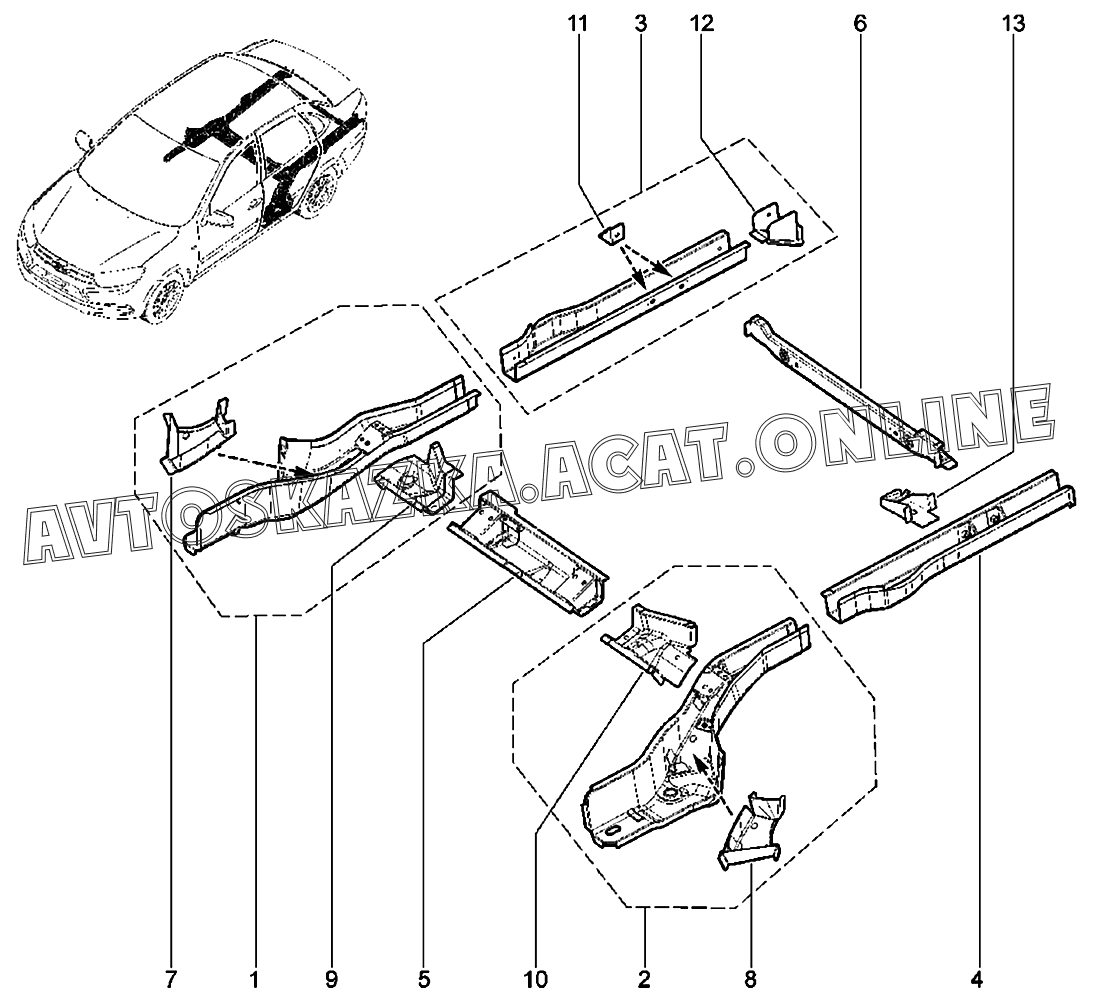 11 3 12 6 13

AVTOSKAZKA.ACAT.ONLINE

7 1 9 5 10 2 8 4