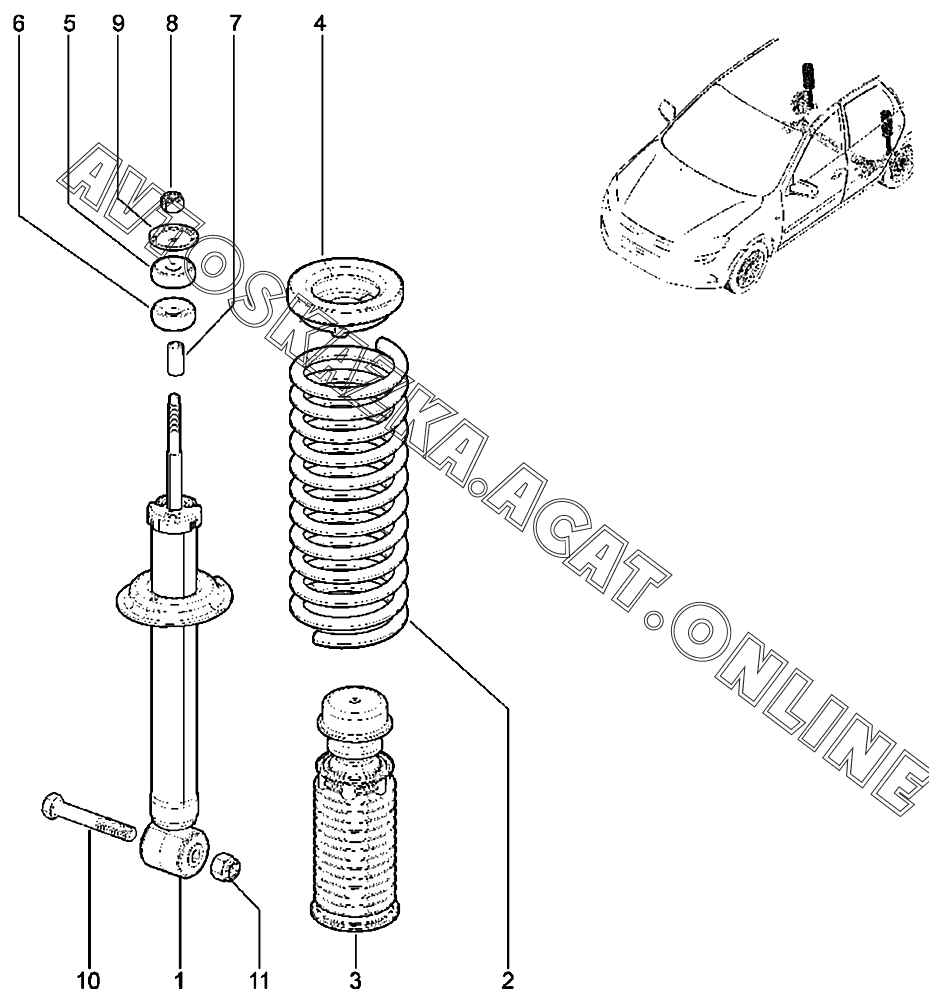 6 5 9 8 7 4

AVTOSKAZKA.ACAT.ONLINE

10 1 11 3 2