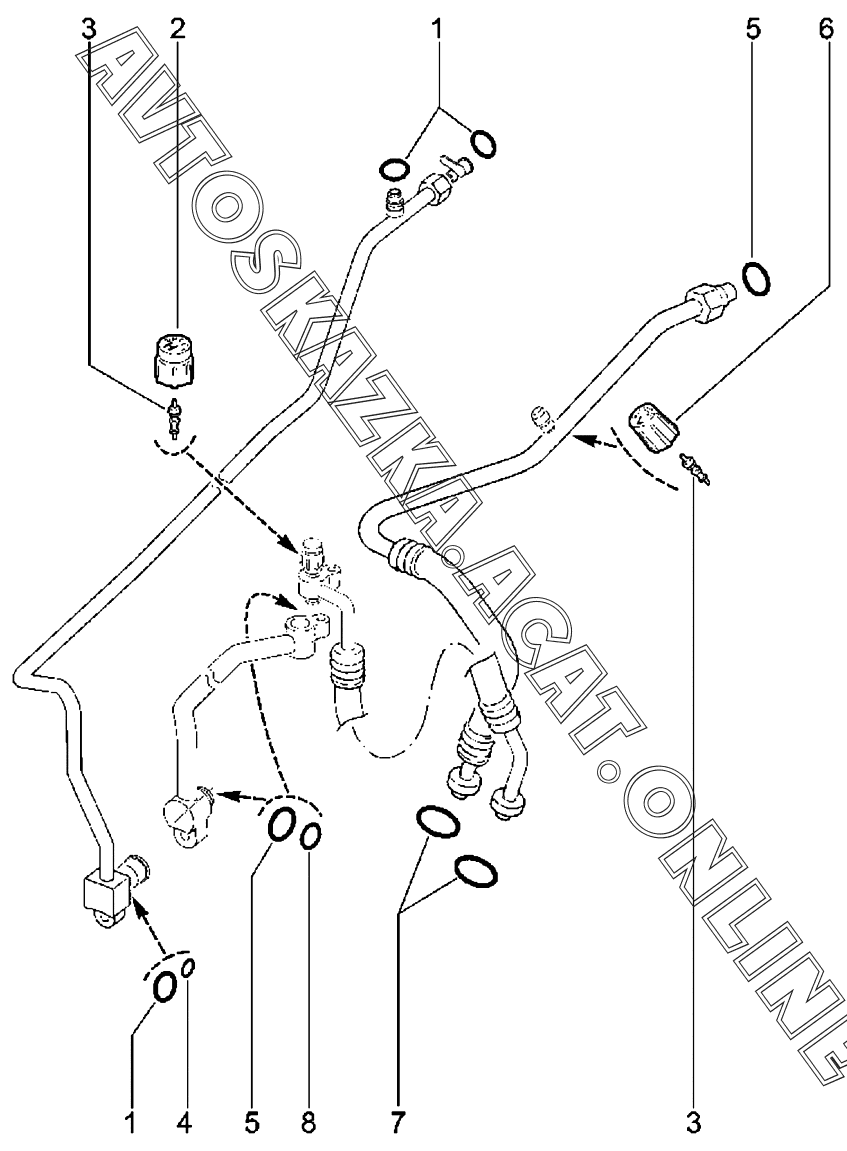 3 2 1 5 6

AVTOSKAZKA.ACAT.ONLINE

1 4 5 8 7 3