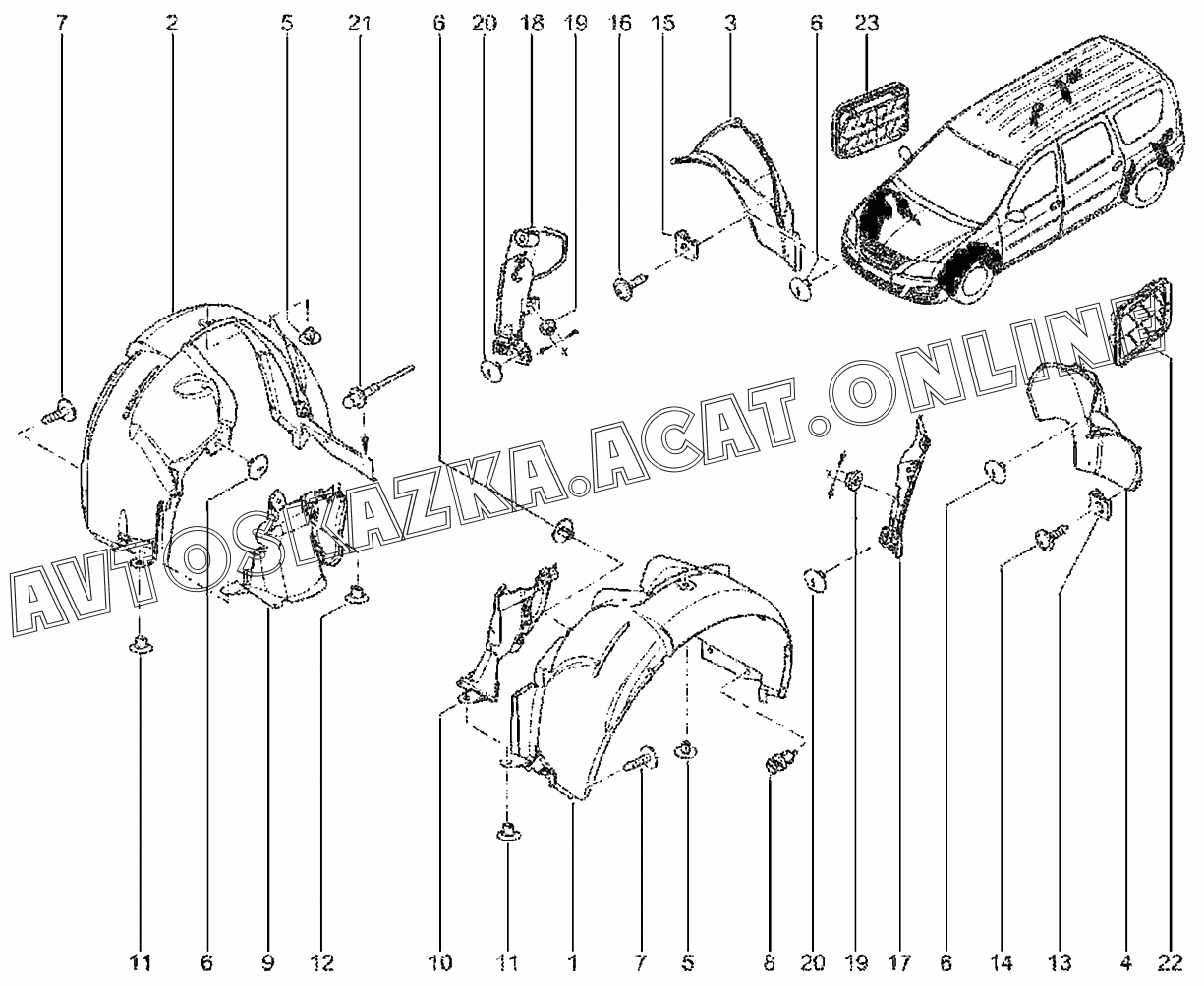 7 2 5 21 6 20 18 19 16 15 3 6 23

AVTOSKAZKA.ACAT.ONLINE

11 6 9 12 10 11 1 7 5 8 20 19 17 6 14 13 4 22