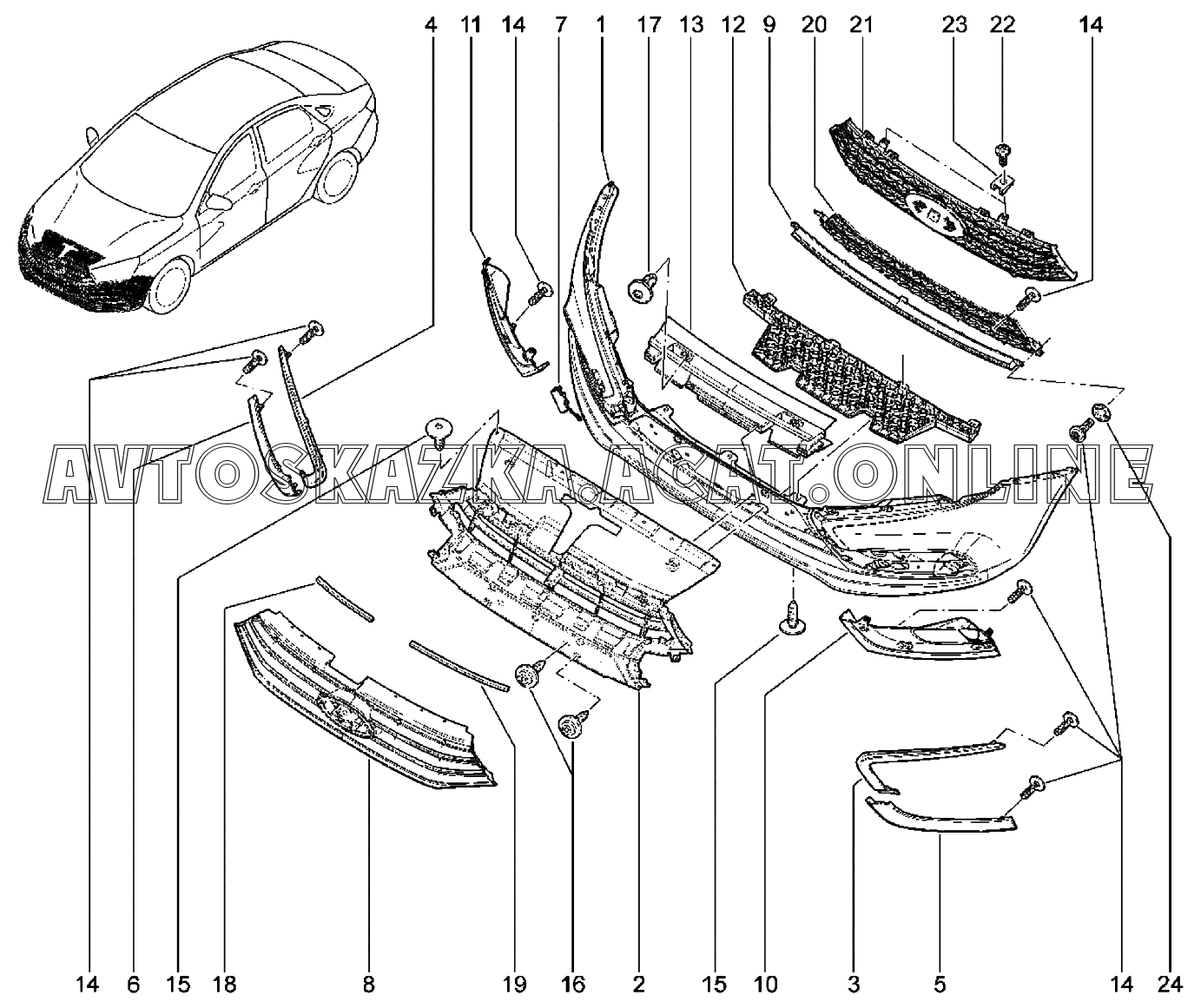 4 11 14 7 1 17 13 12 9 20 21 23 22 14

AVTOSKAZKA.ACAT.ONLINE

14 6 15 18 8 19 16 2 15 10 3 5 14 24