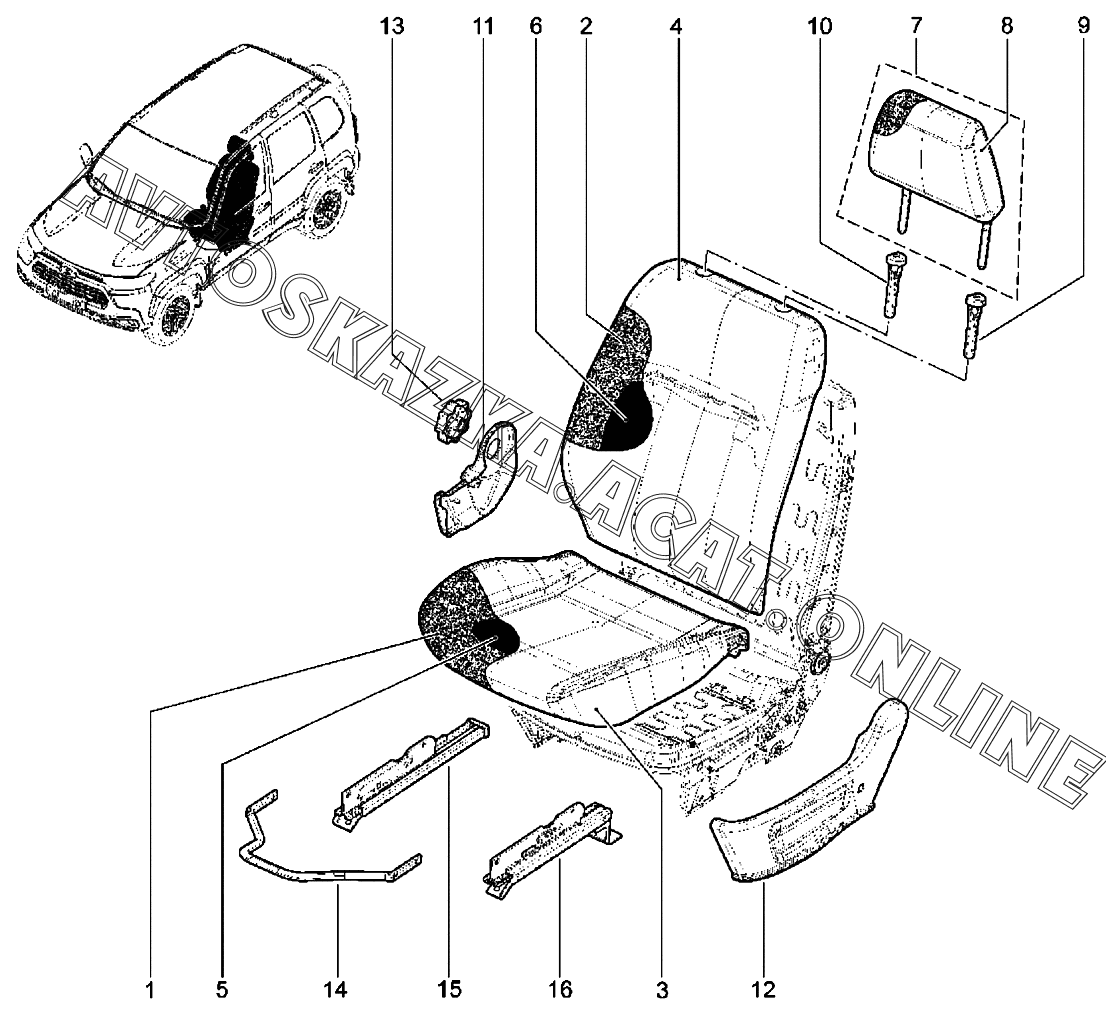 13
11
6
2
4
10
7
8
9
AVTOSKAZKA.ACAT.ONLINE
1
5
14
15
16
3
12