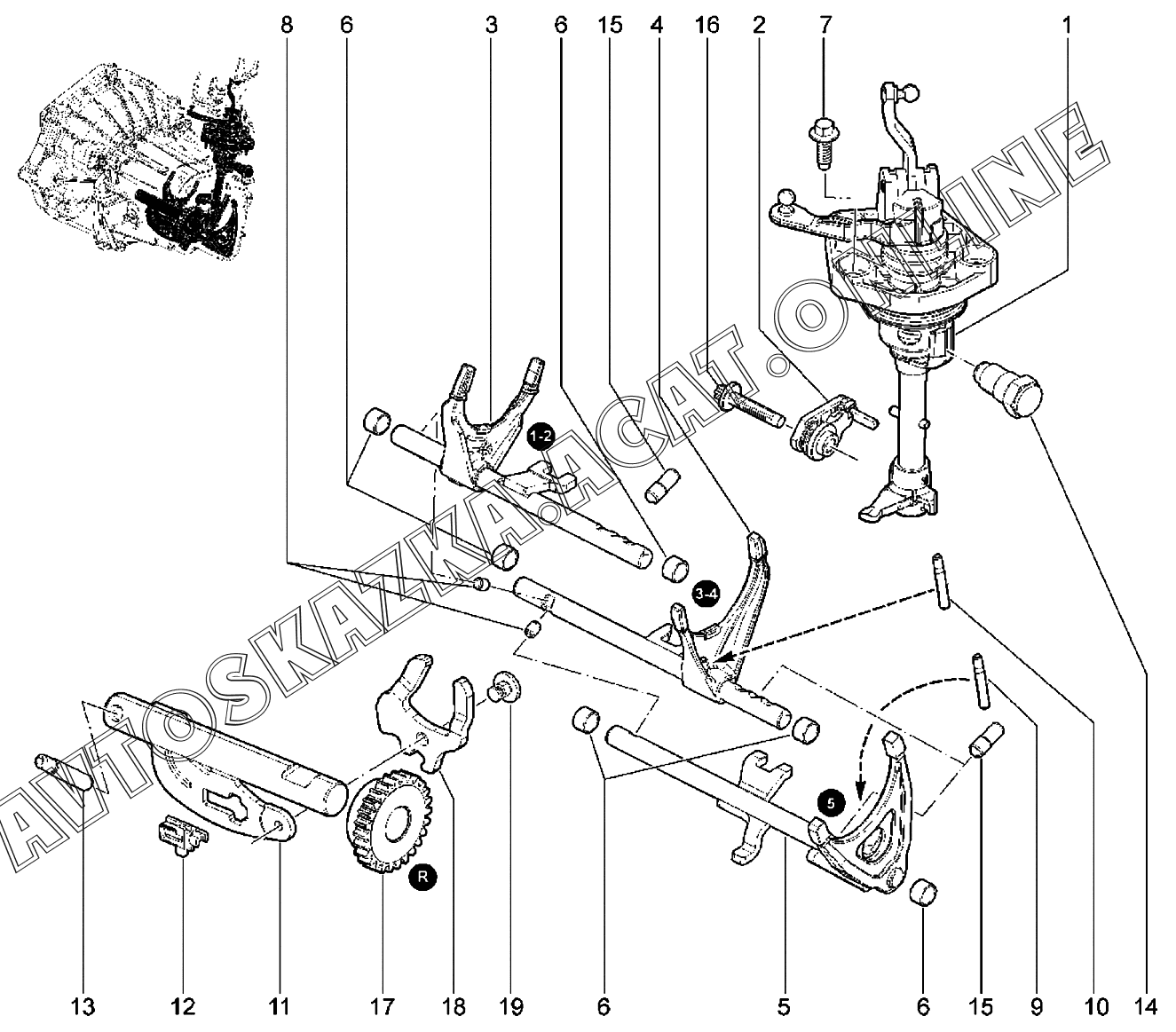 8 6 3 6 15 4 16 2 7 1

1-2

3-4

5

R

AVTOSKAZKA.ACAT.ONLINE

13 12 11 17 18 19 6 5 6 15 9 10 14