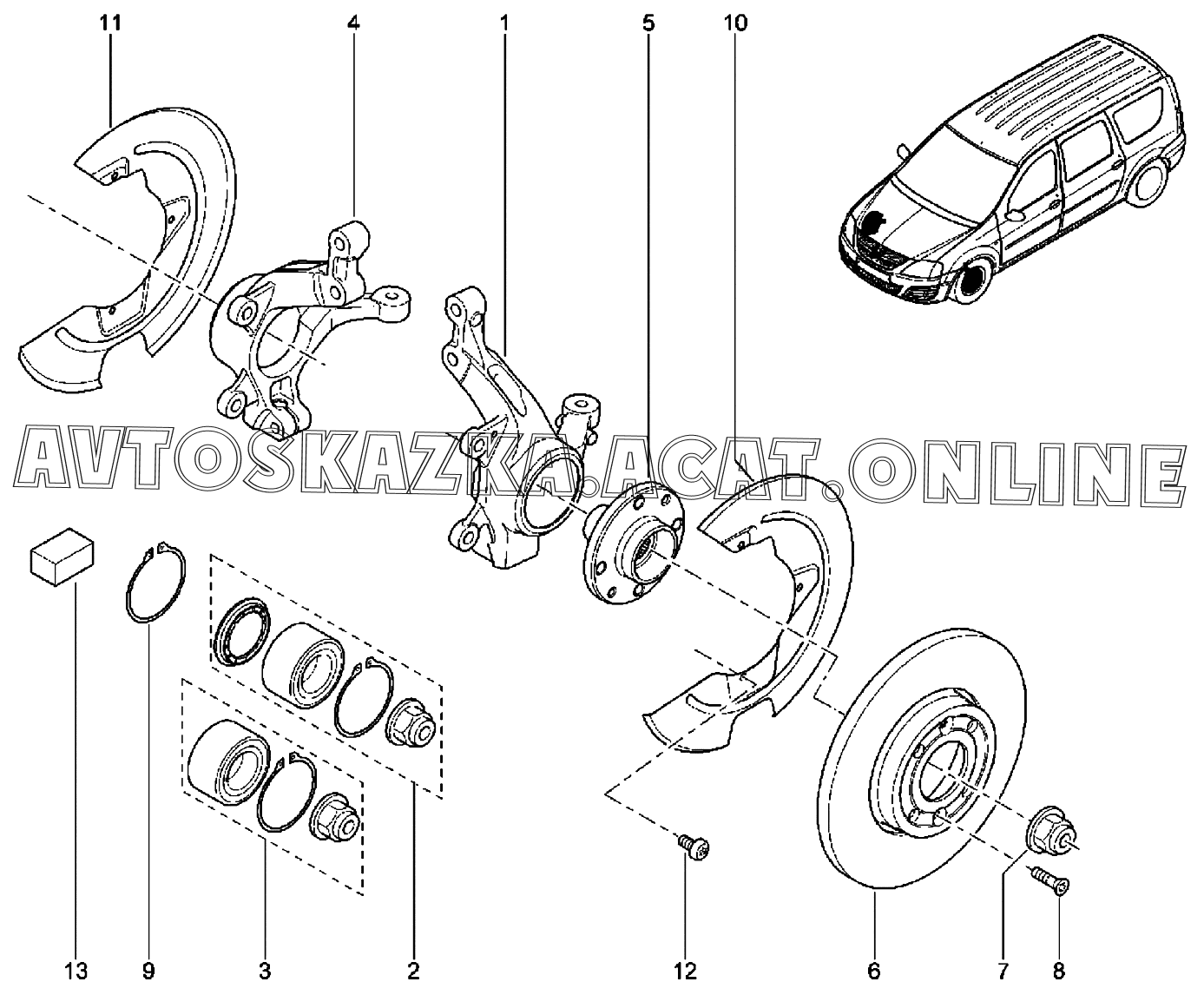 11
4
1
5
10

AVTOSKAZKA.ACAT.ONLINE

13
9
3
2
12
6
7
8