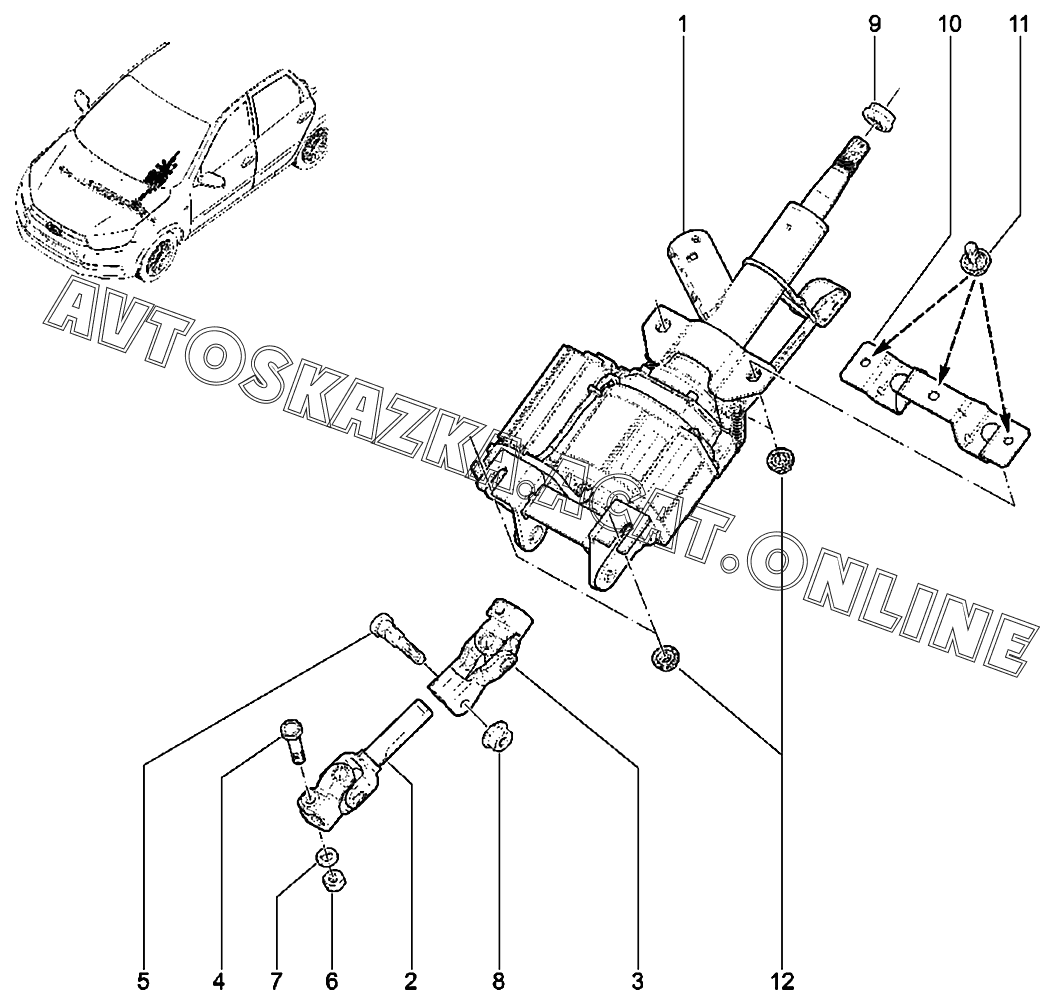 1
9
10
11
AVTOSKAZKA.ACAT.ONLINE
5
4
7
6
2
8
3
12