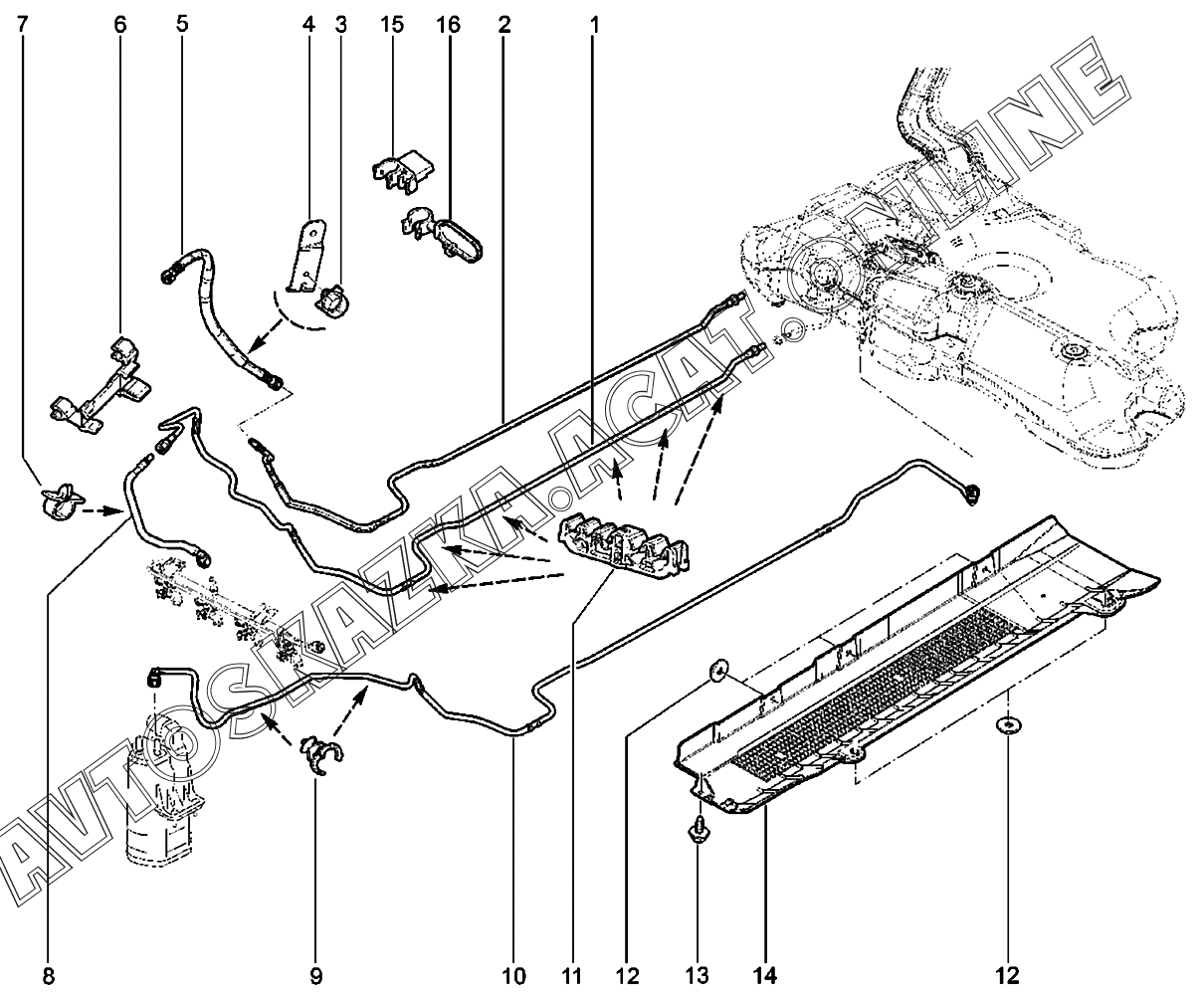 7 6 5 4 3 15 16 2 1

AVTOSKAZKA.ACAT.ONLINE

8 9 10 11 12 13 14 12