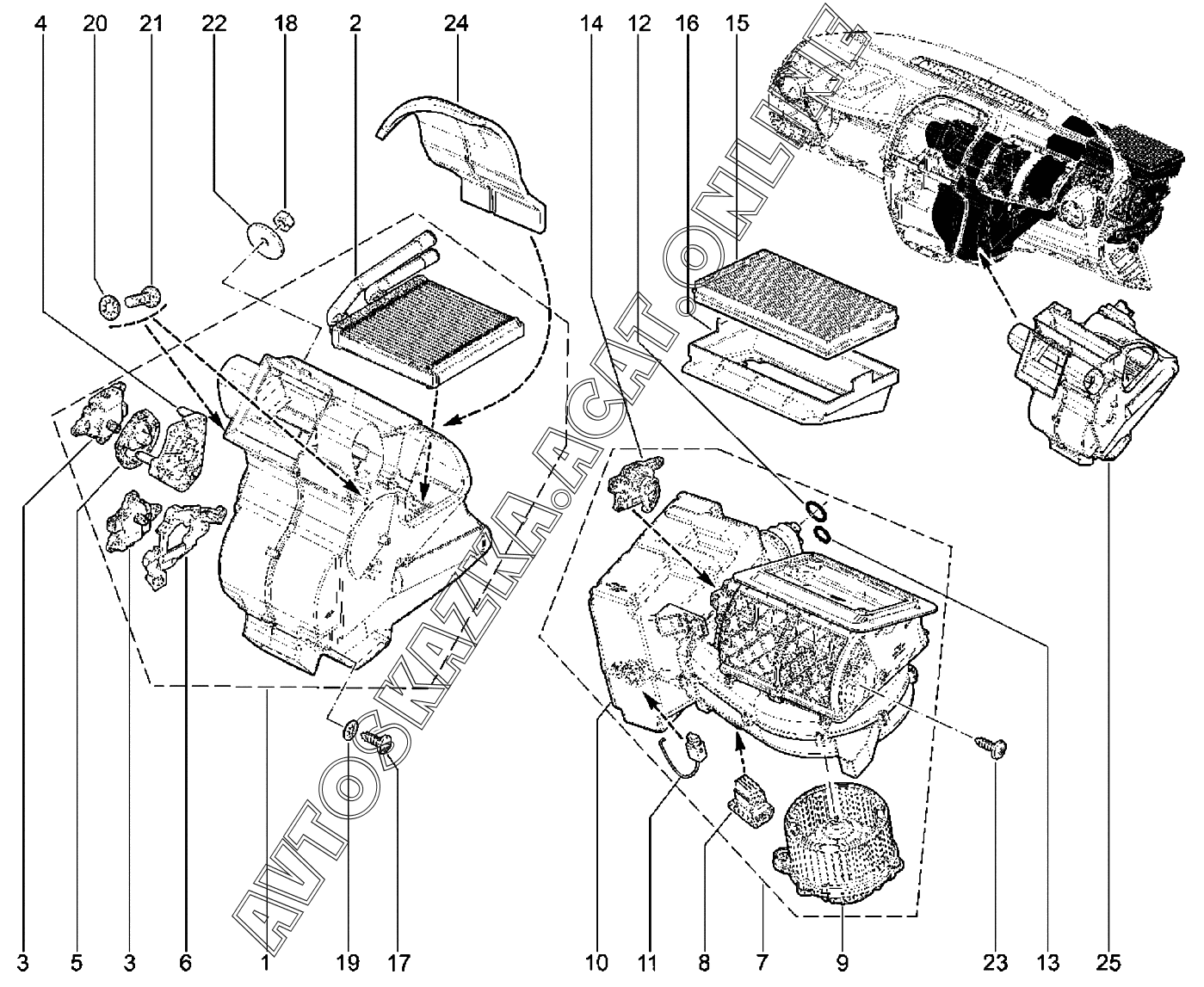 4 20 21 22 18 2 24 14 12 16 15

AVTOSKAZKA.ACAT.ONLINE

3 5 3 6 1 19 17 10 11 8 7 9 23 13 25