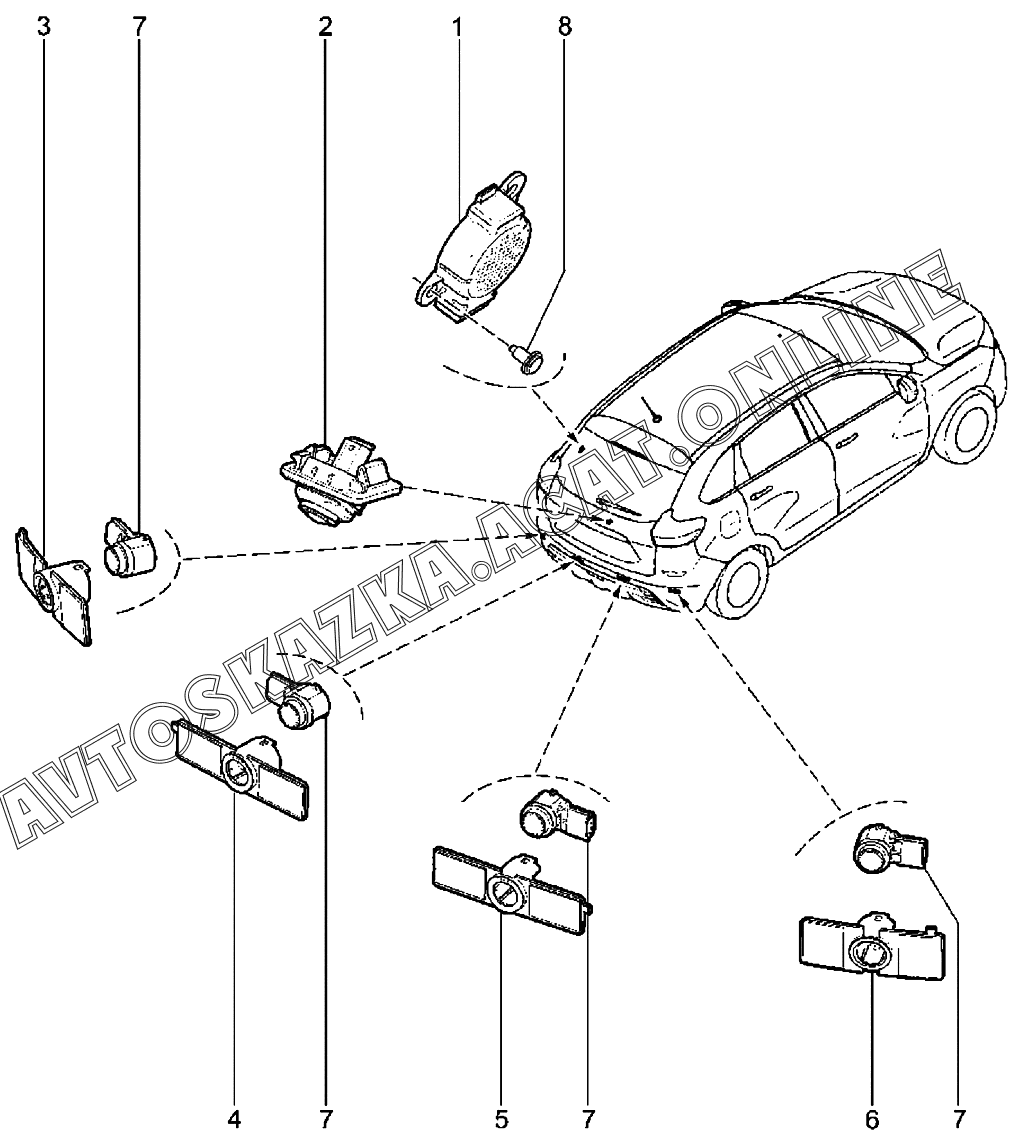 3
7
2
1
8

AVTOSKAZKA.ACAT.ONLINE

4
7
5
7
6
7