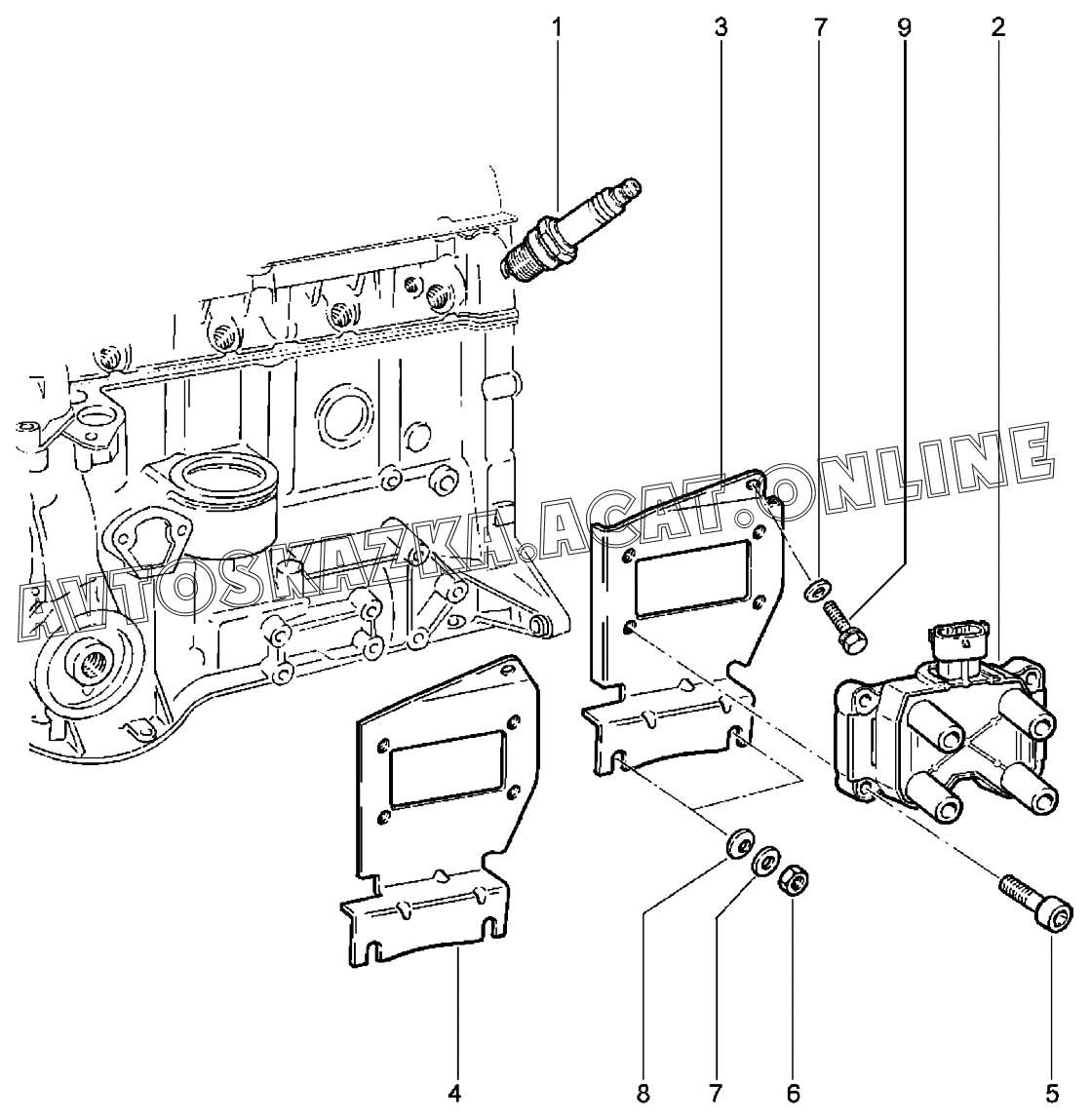 1
3
7
9
2
AVTOSKAZKA.ACAT.ONLINE
4
8
7
6
5