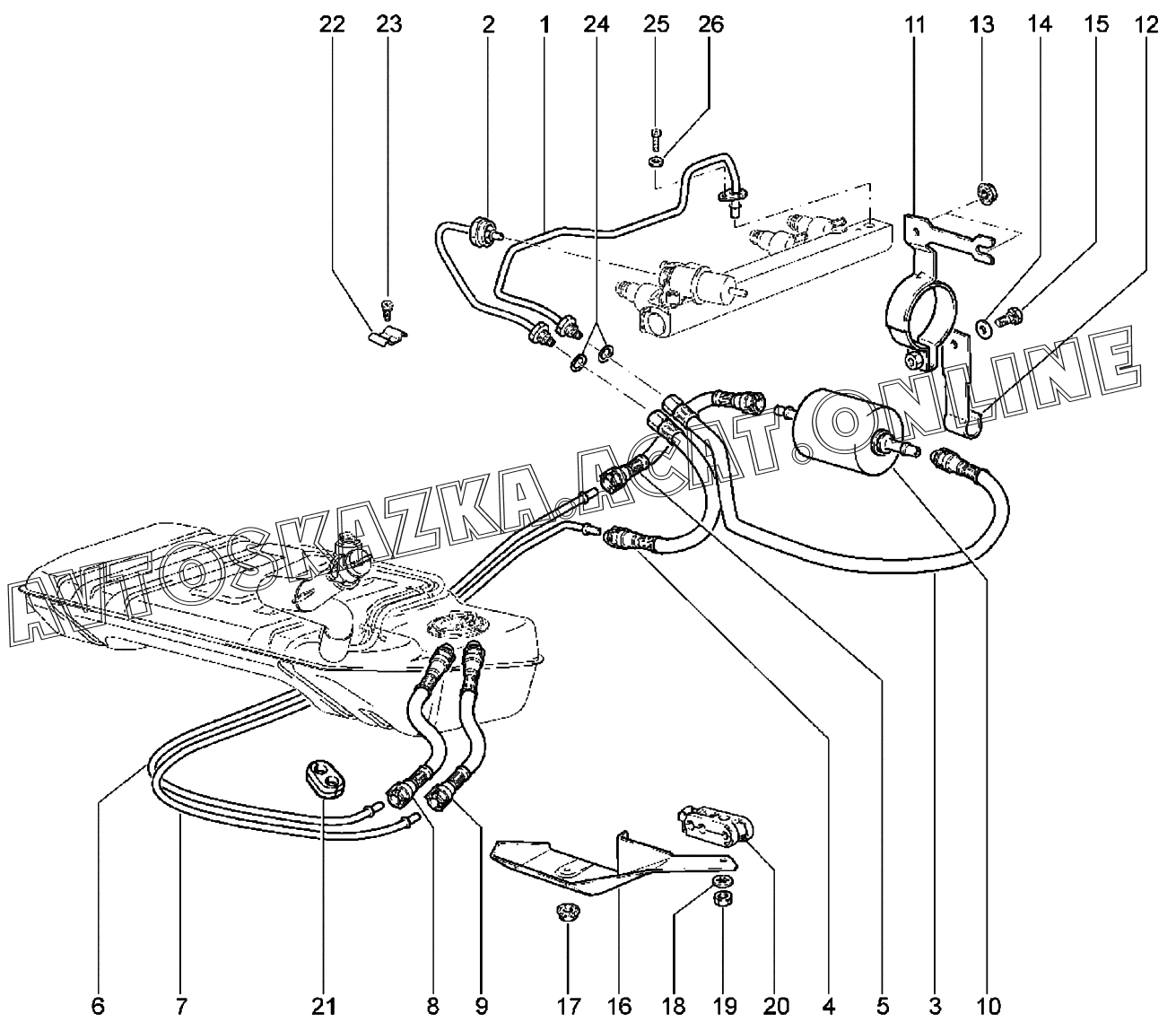 22 23 2 1 24 25 26 11 13 14 15 12

AVTOSKAZKA.ACAT.ONLINE

6 7 21 8 9 17 16 18 19 20 4 5 3 10