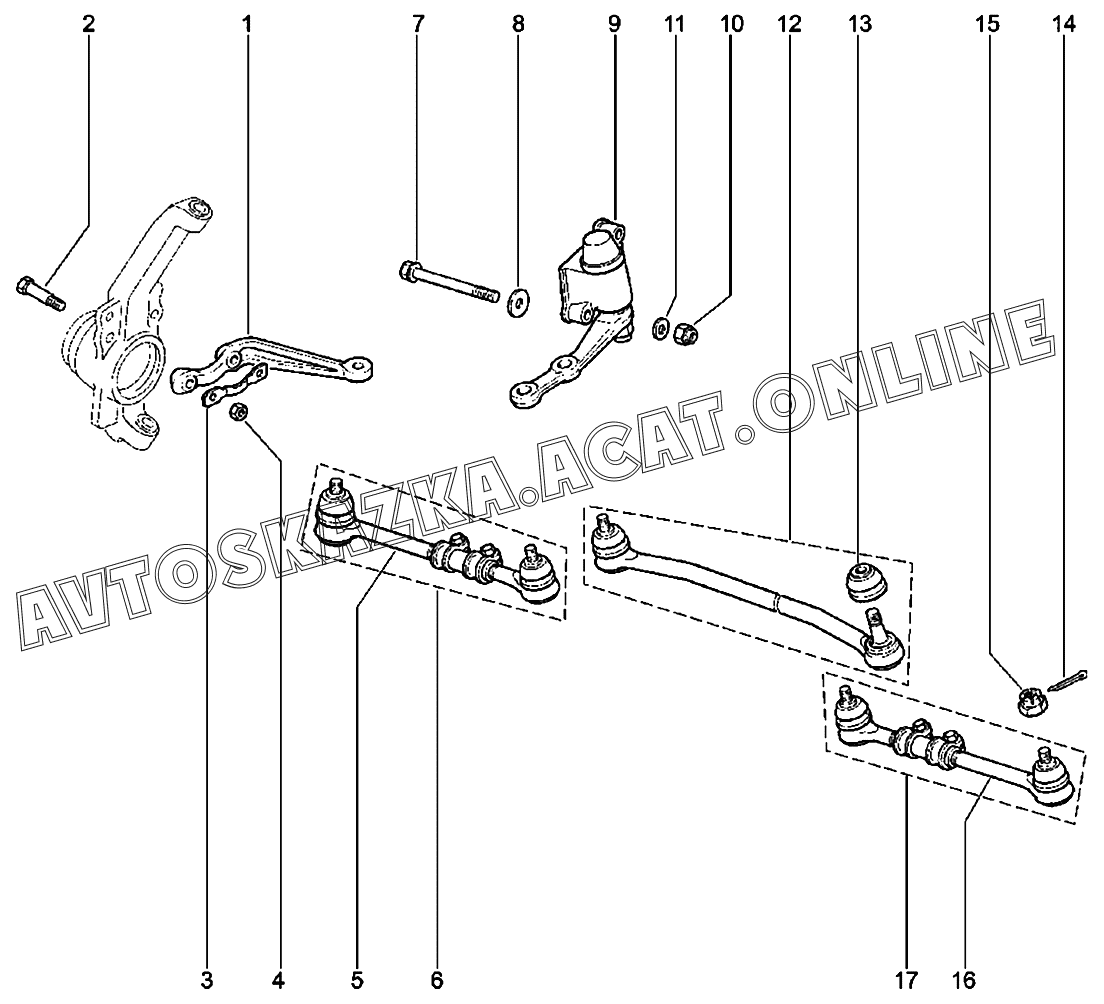 2 1 7 8 9 11 10 12 13 15 14

AVTOSKAZKA.ACAT.ONLINE

3 4 5 6 17 16