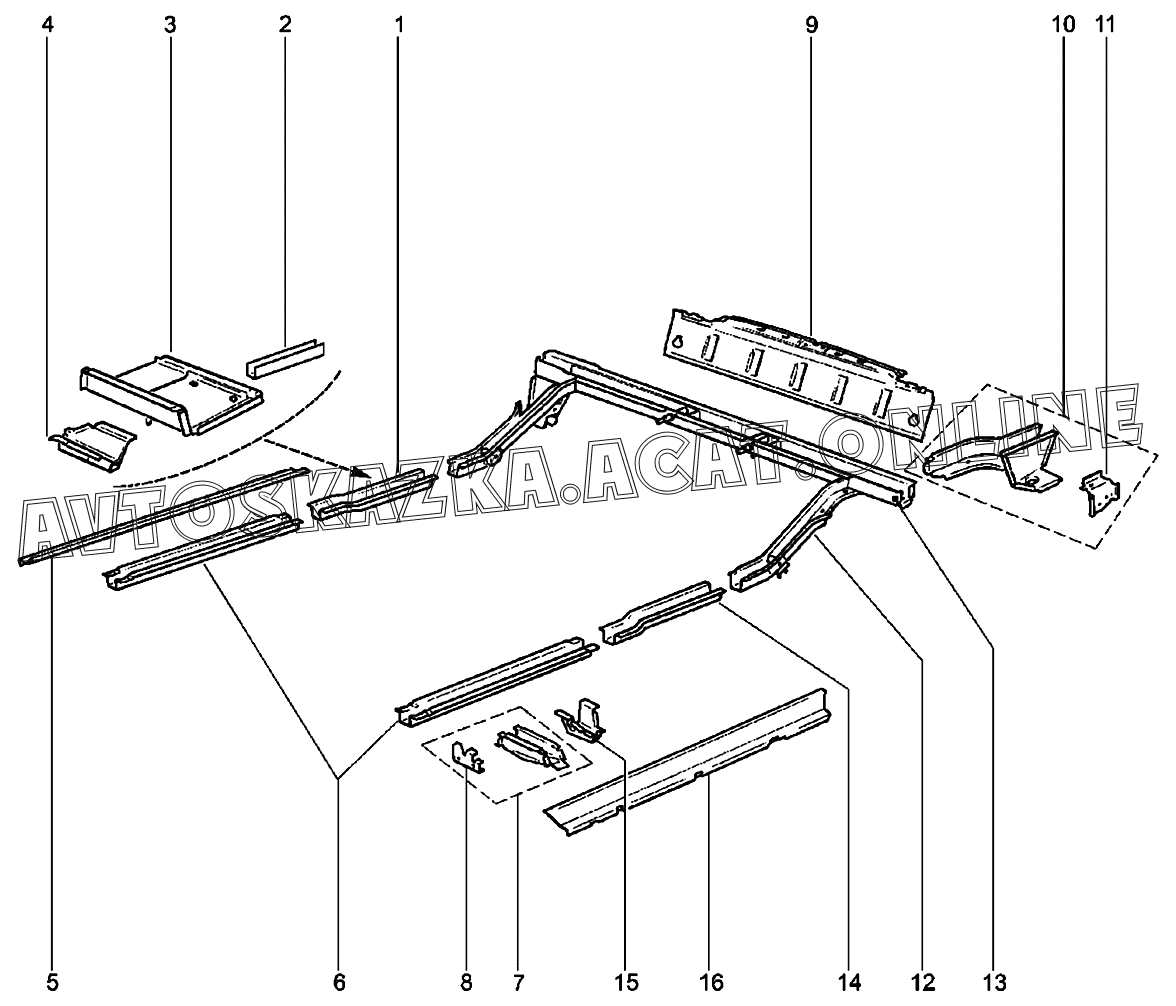 4 3 2 1 9 10 11

AVTOSKAZKA.ACAT.ONLINE

5 6 8 7 15 16 14 12 13