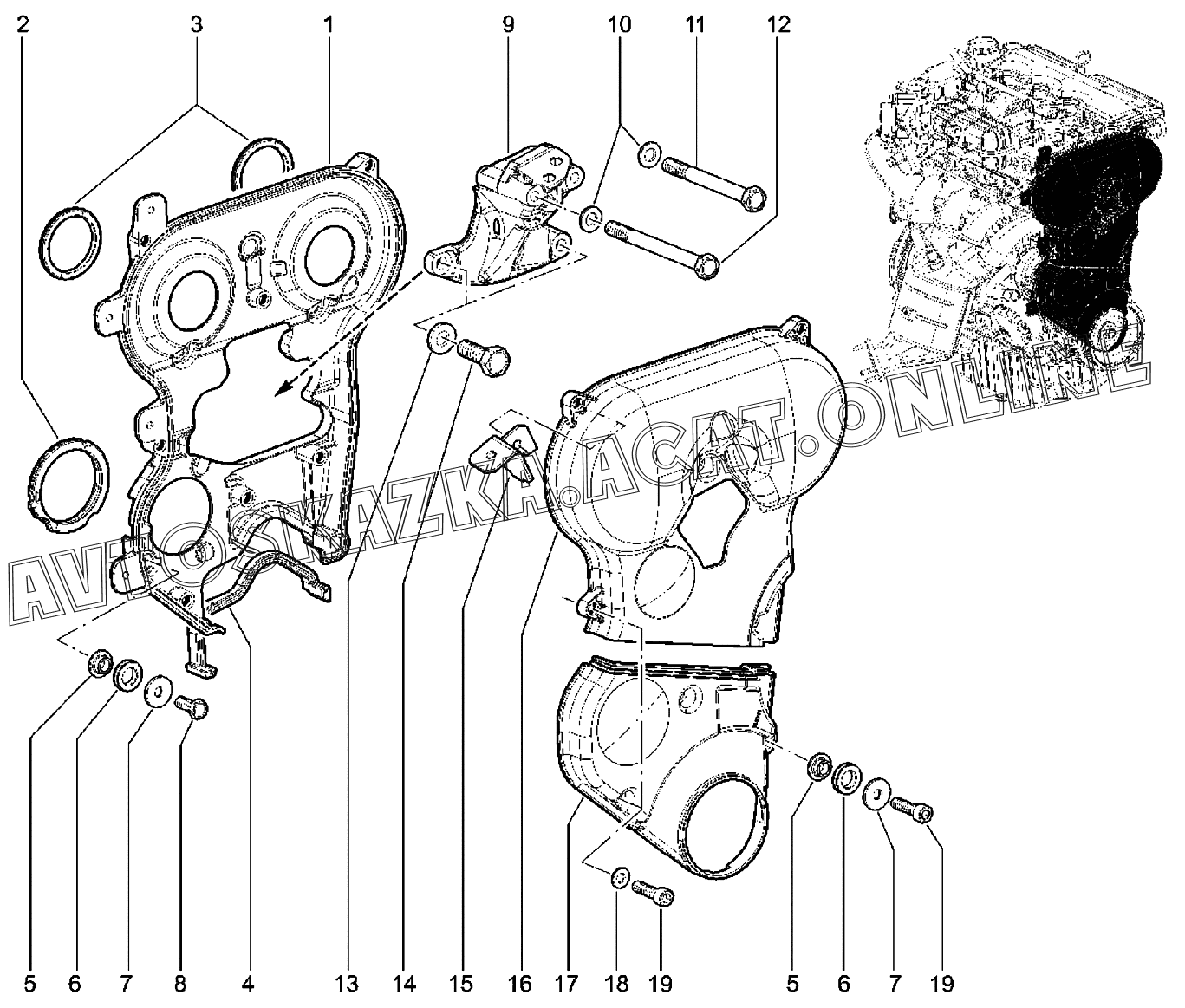 2 3 1 9 10 11 12

AVTOSKAZKA.ACAT.ONLINE

5 6 7 8 4 13 14 15 16 17 18 19 5 6 7 19