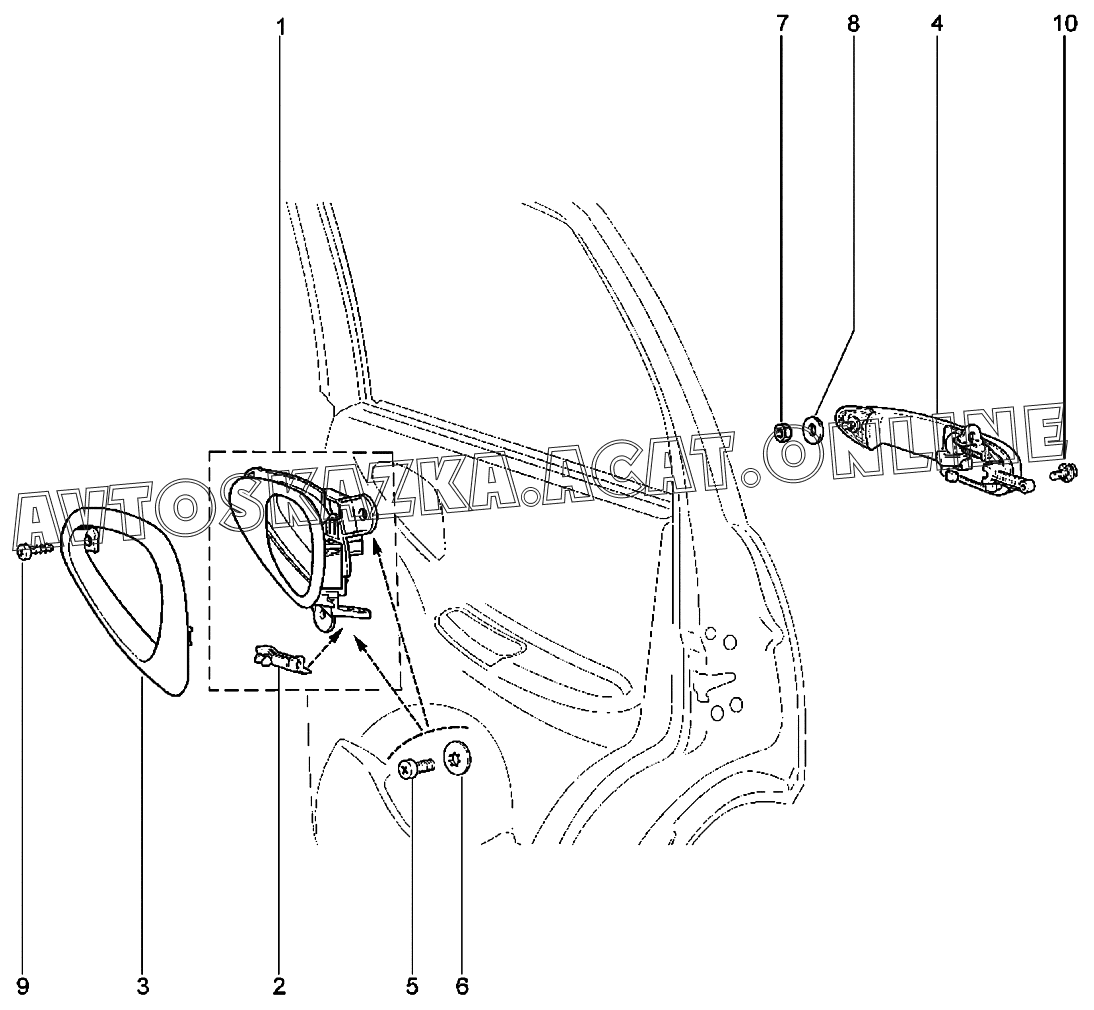 1

7 8 4 10

AVTOSKAZKA.ACAT.ONLINE

9 3 2 5 6