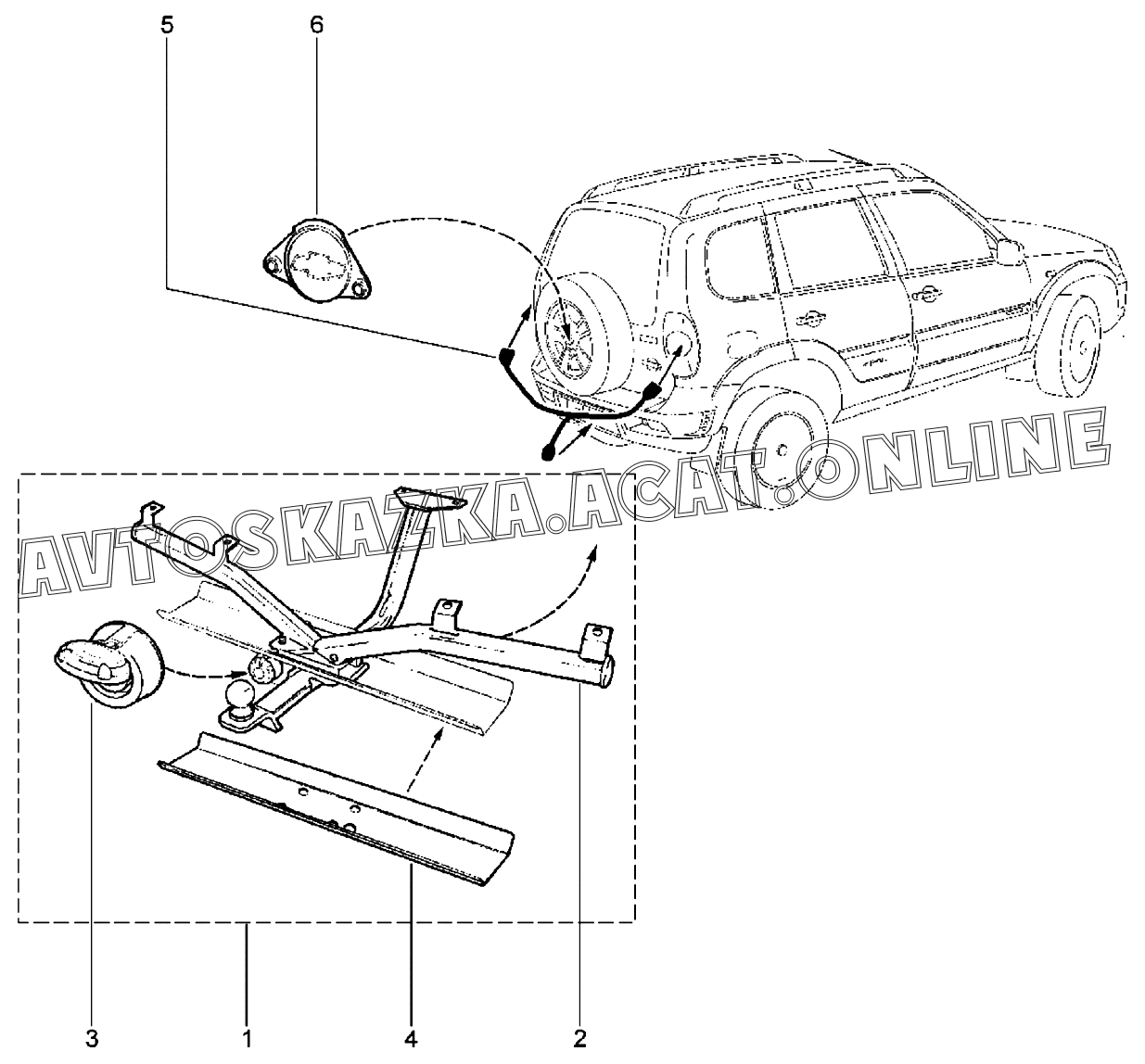 5
6
AVTOSKAZKA.ACAT.ONLINE
3
1
4
2