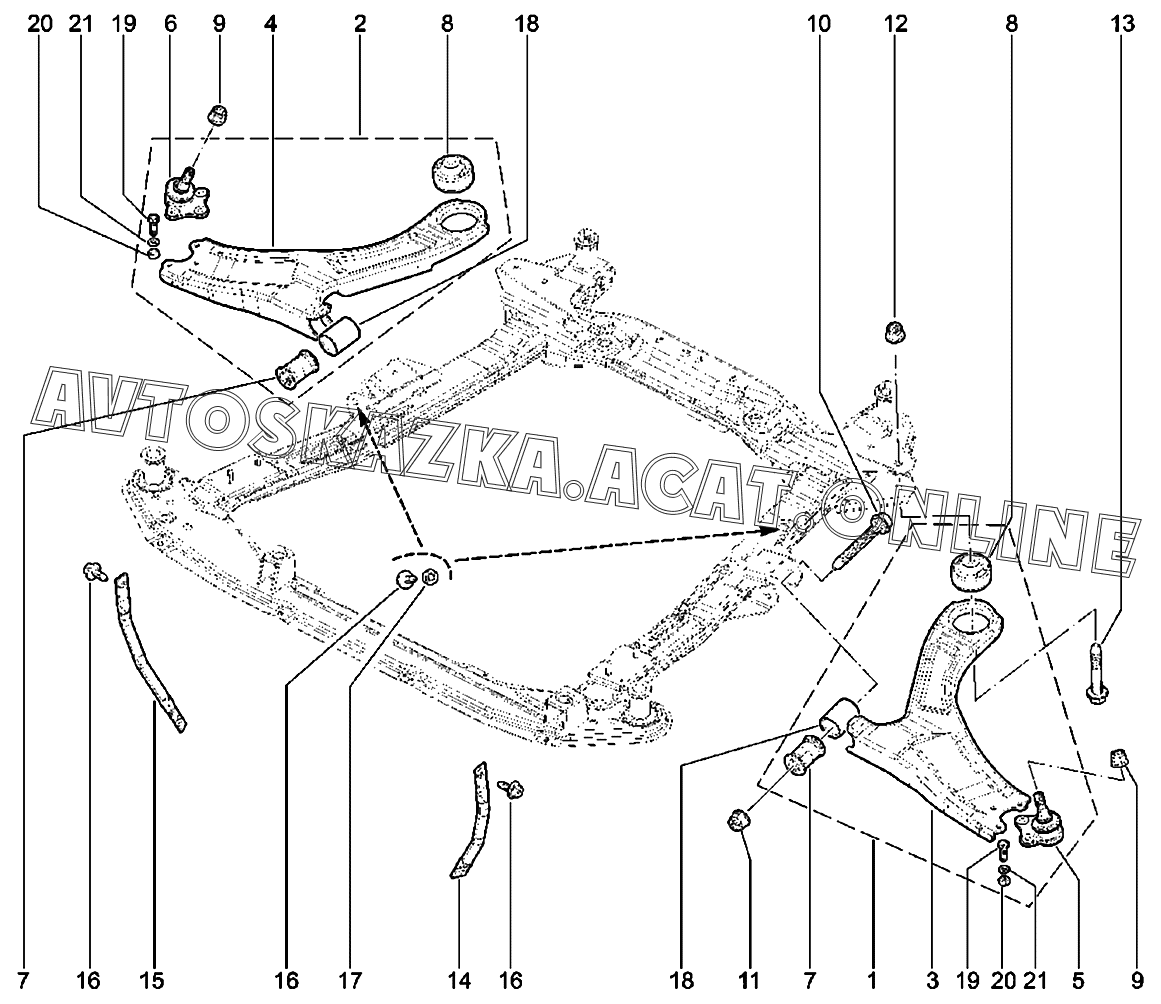 20 21 19 6 9 4 2 8 18 10 12 8 13

AVTOSKAZKA.ACAT.ONLINE

7 16 15 16 17 14 16 18 11 7 1 3 19 20 21 5 9