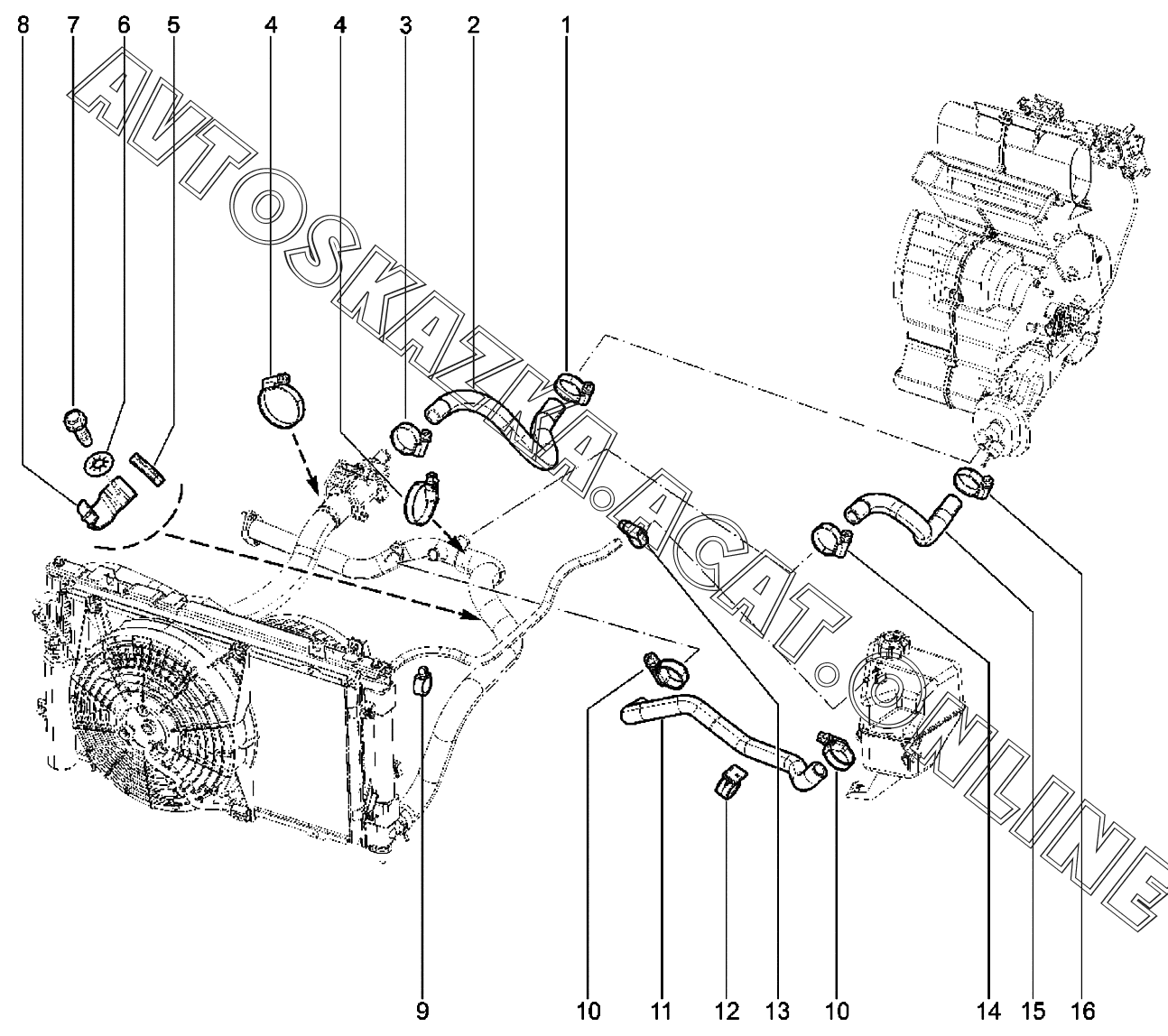 8 7 6 5 4 4 3 2 1

AVTOSKAZKA.ACAT.ONLINE

9 10 11 12 13 10 14 15 16