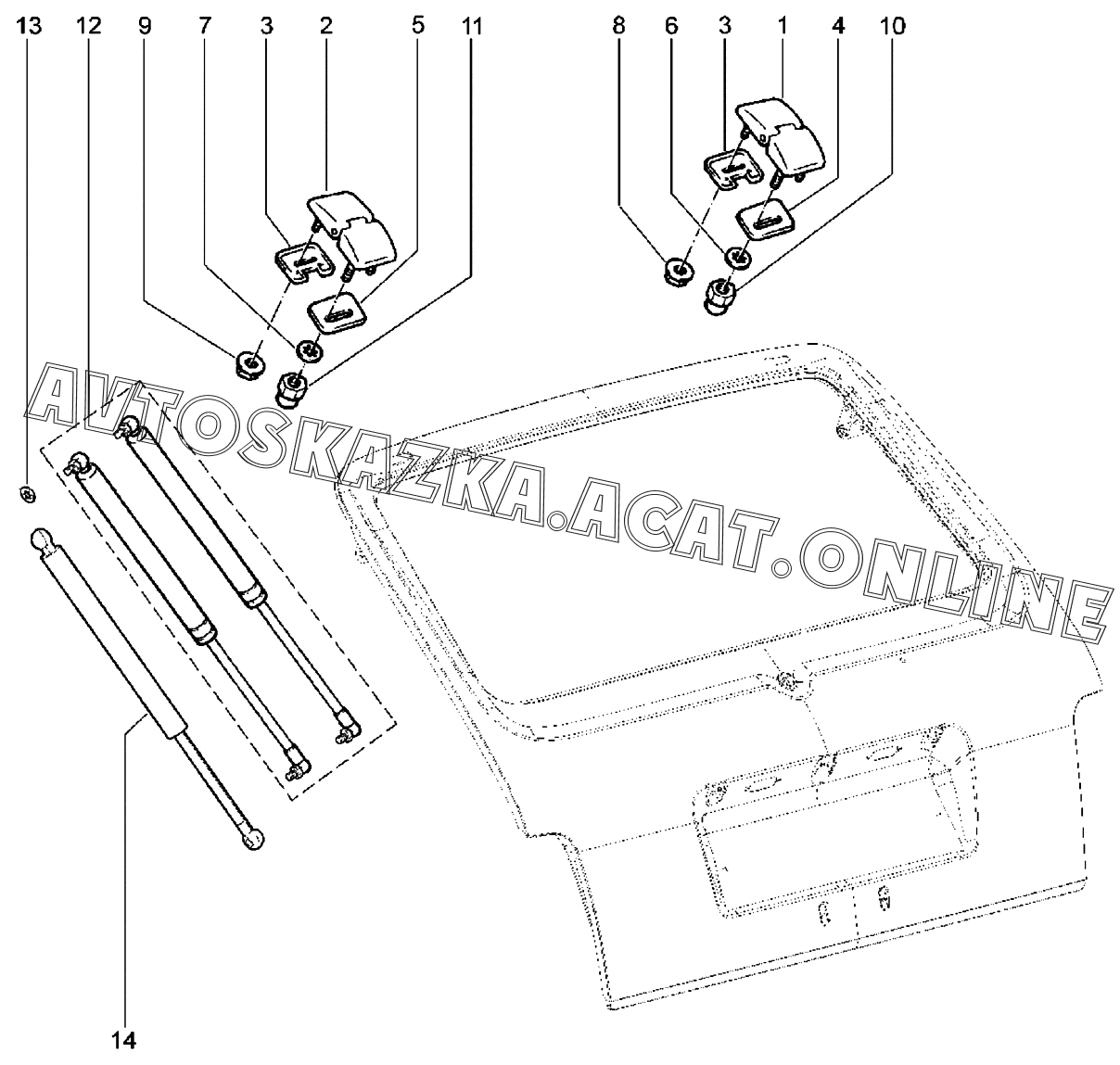 13 12 9 7 3 2 5 11

8 6 3 1 4 10

AVTOSKAZKA.ACAT.ONLINE

14