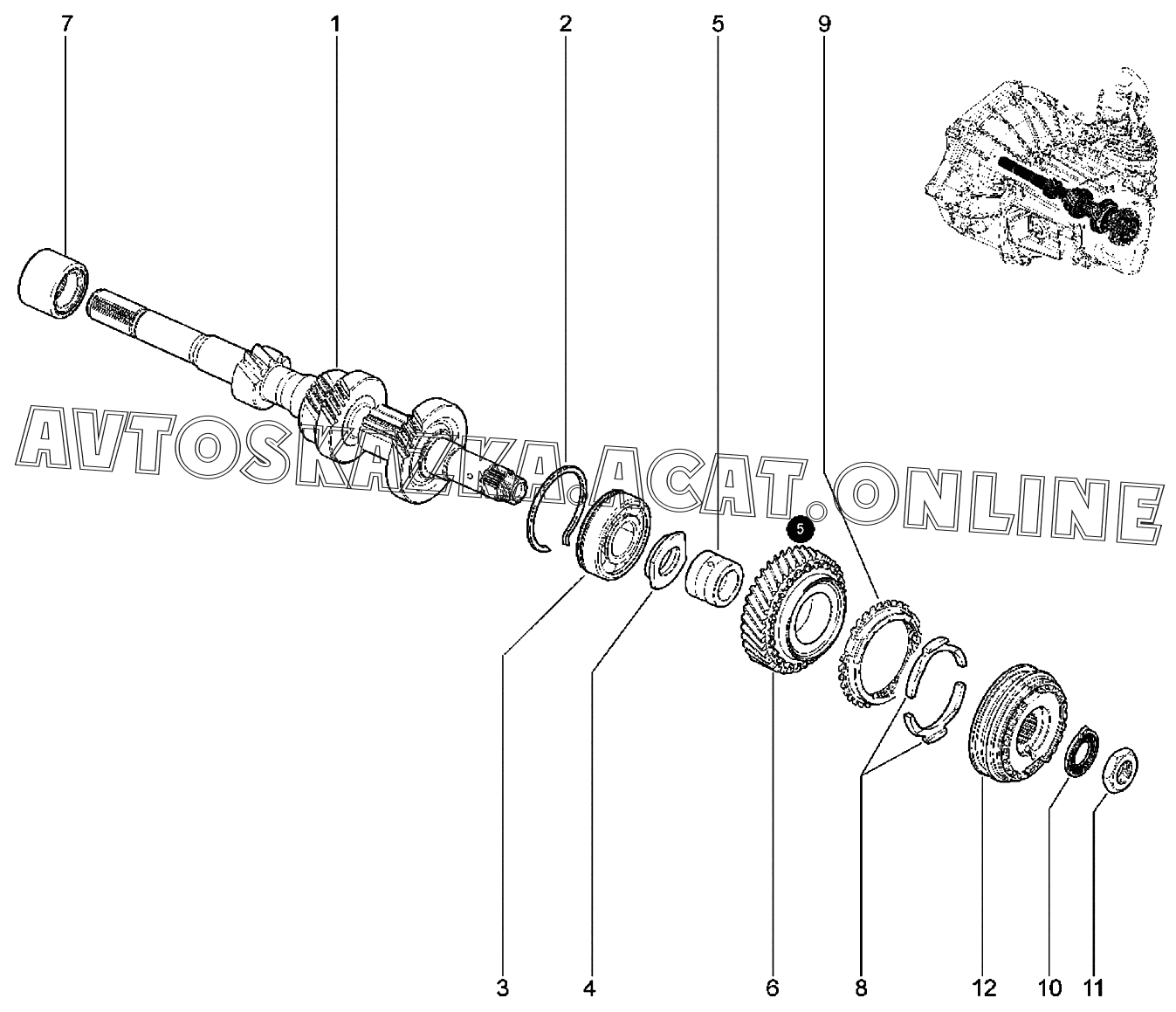 7
1
2
5
9

AVTOSKAZKA.ACAT.ONLINE

5

3
4
6
8
12
10
11