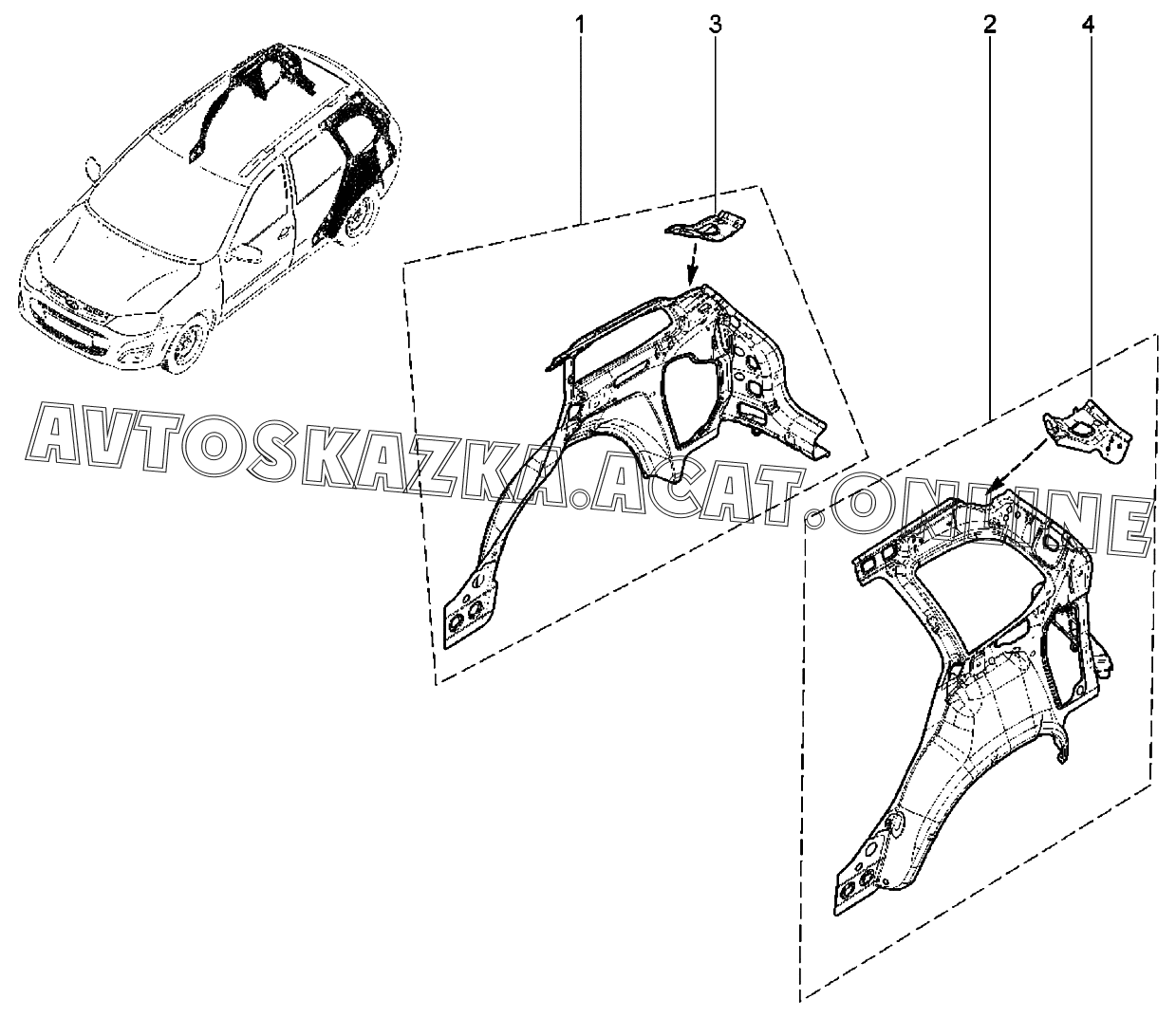 1
3
2
4
AVTOSKAZKA.ACAT.ONLINE