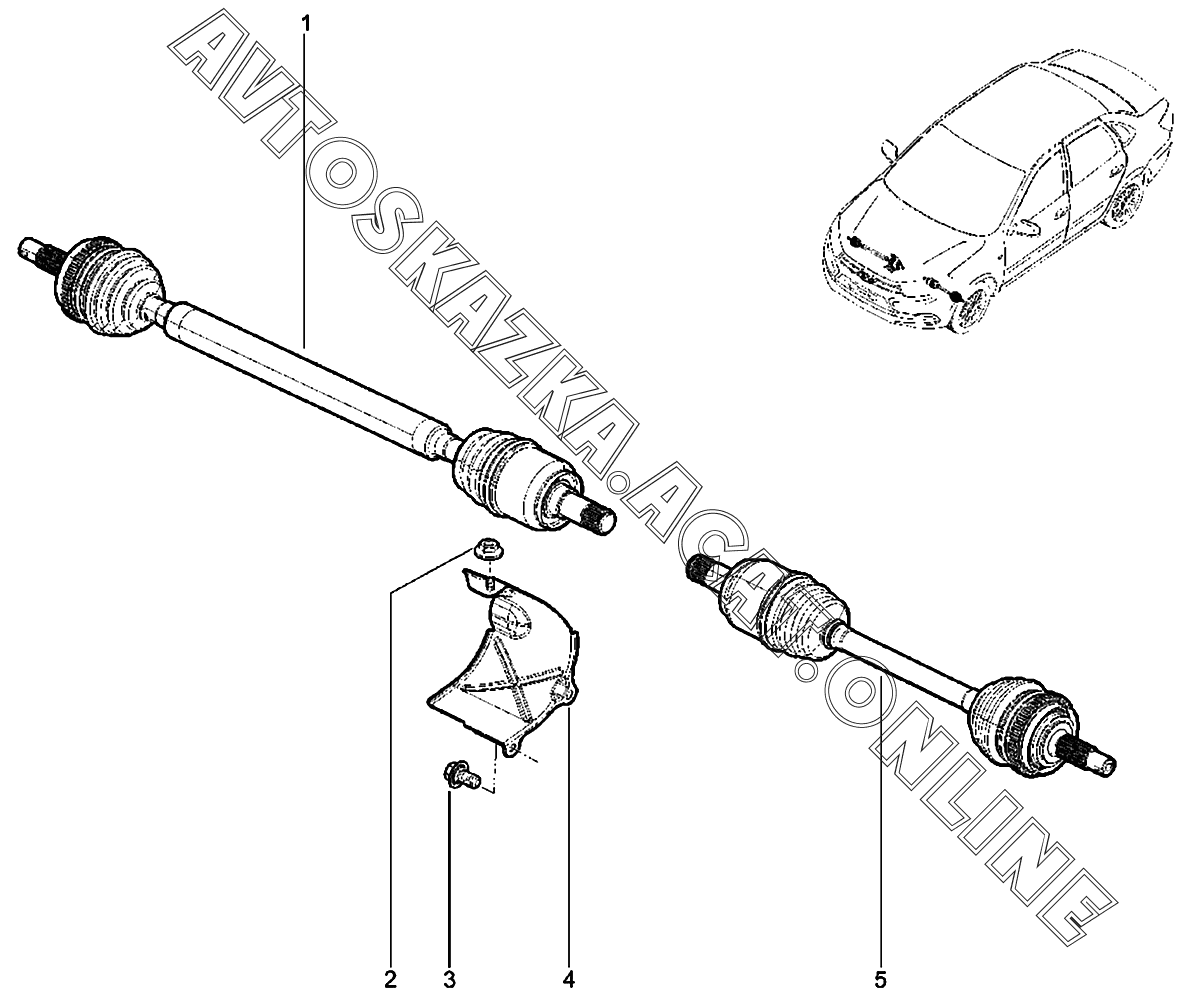 1
AVTOSKAZKA.ACAT.ONLINE
2
3
4
5