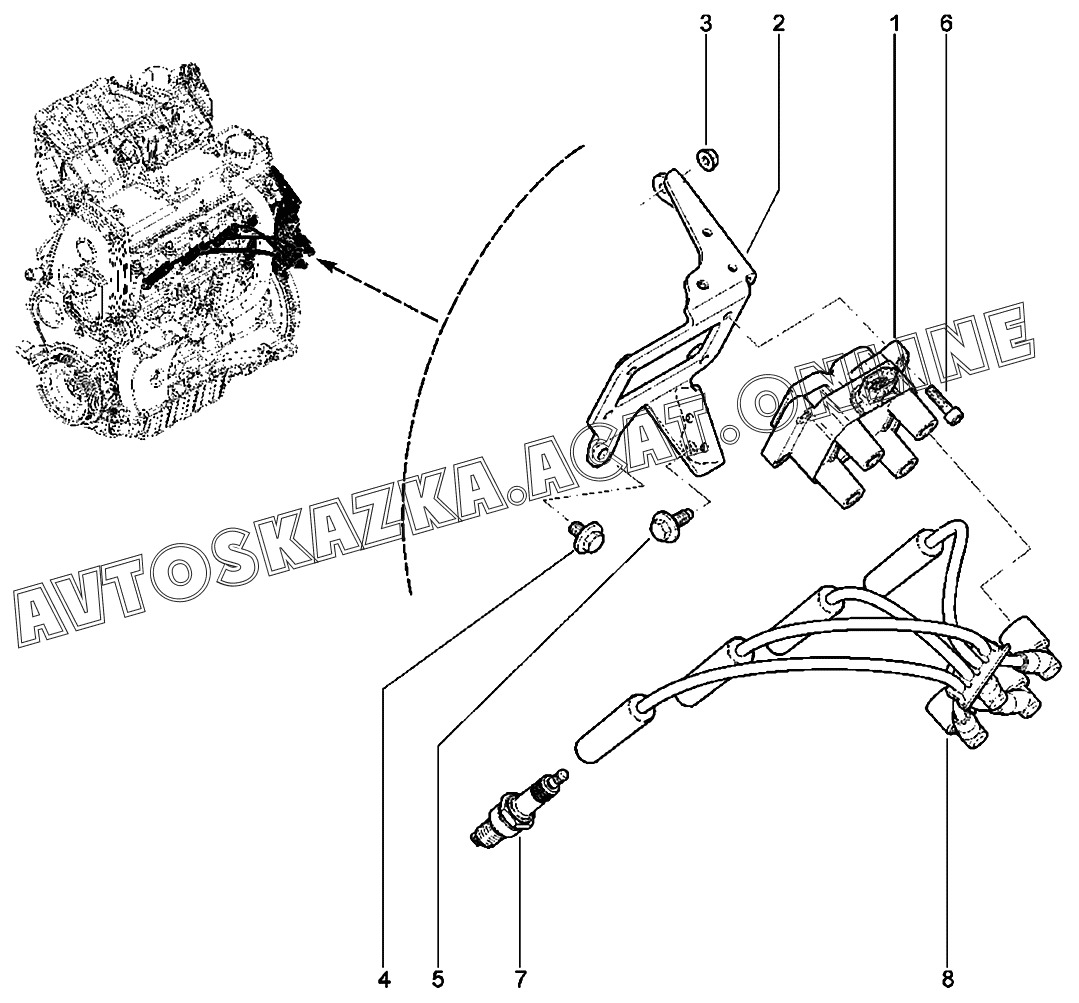 3 2 1 6

AVTOSKAZKA.ACAT.ONLINE

4 5 7 8