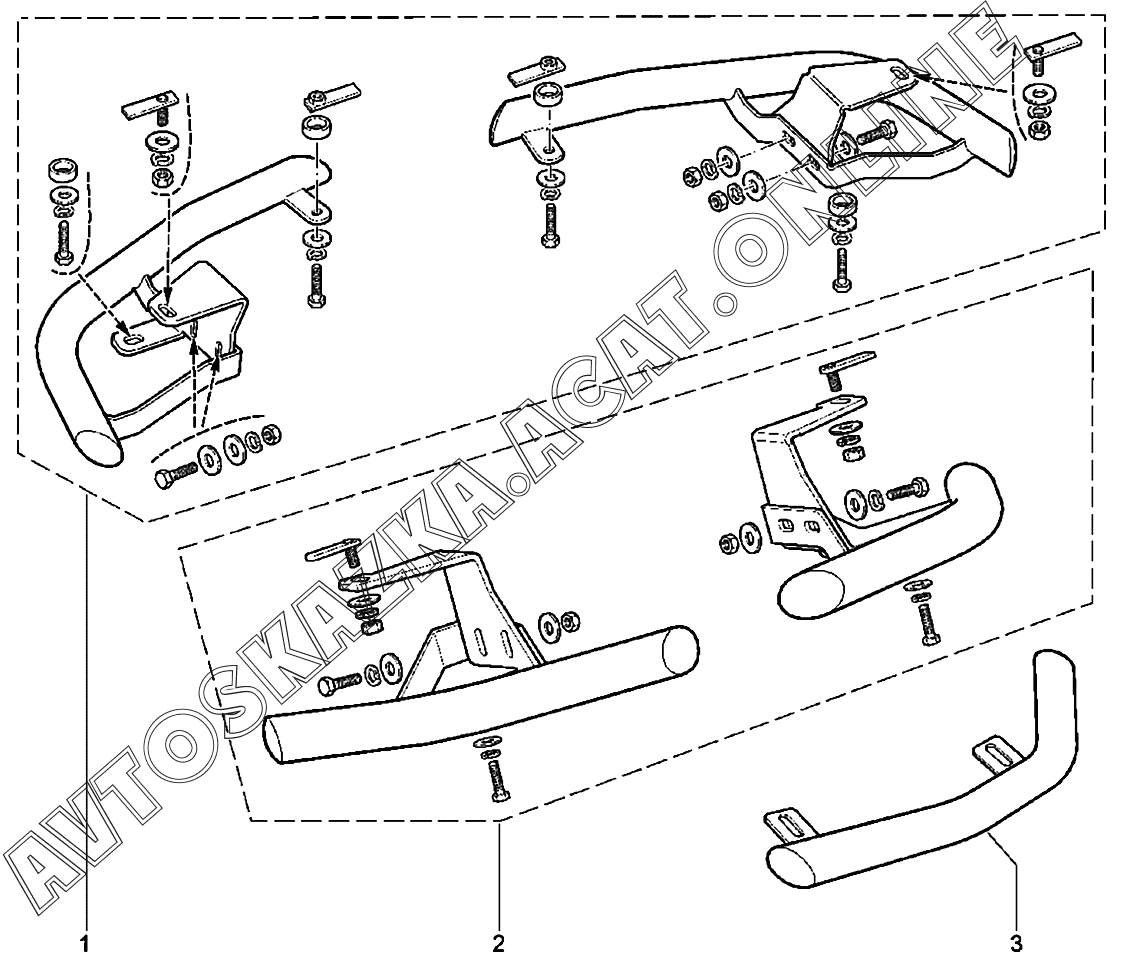 AVTOSKAZKA.ACAT.ONLINE

1

2

3