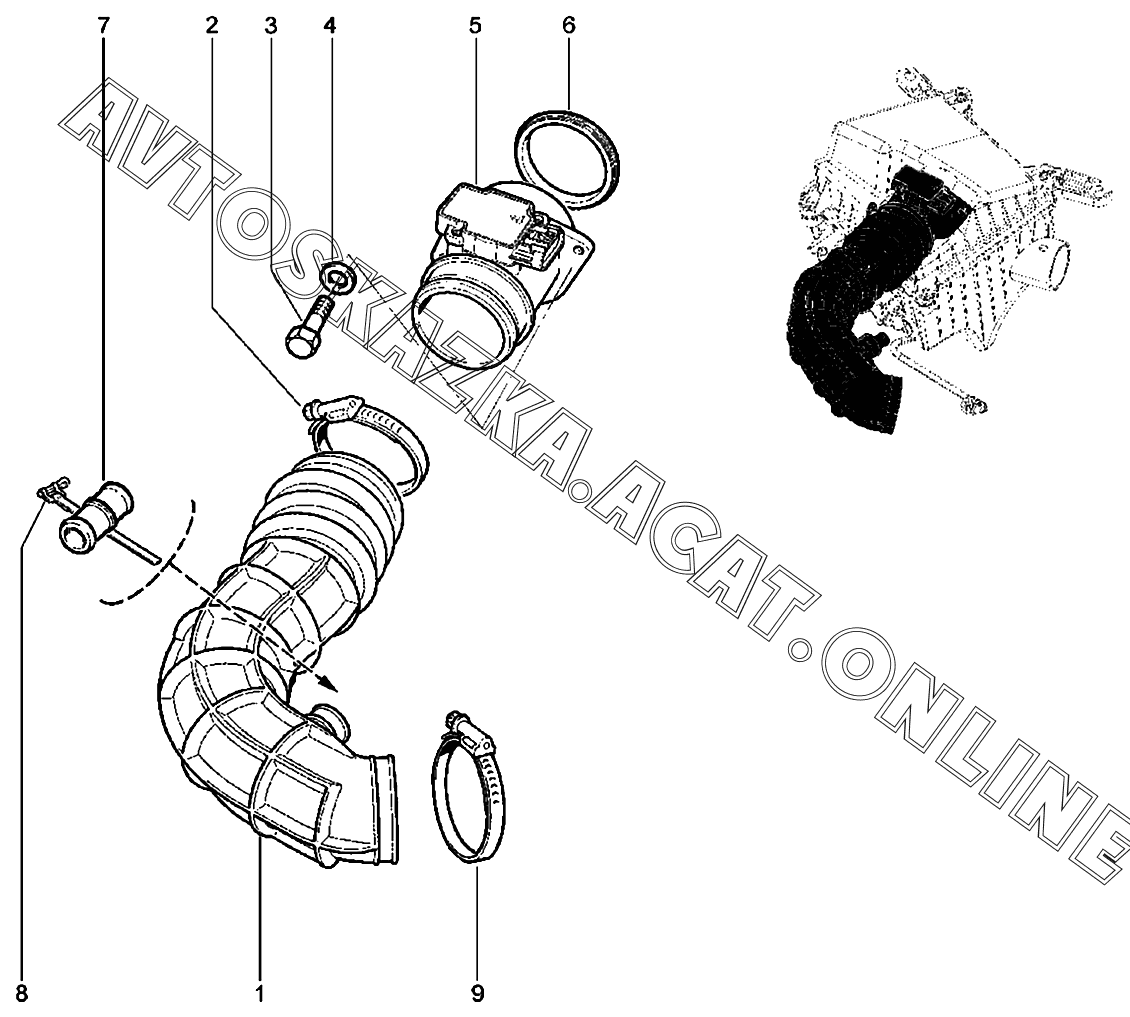 7 2 3 4 5 6

AVTOSKAZKA.ACAT.ONLINE

8 1 9