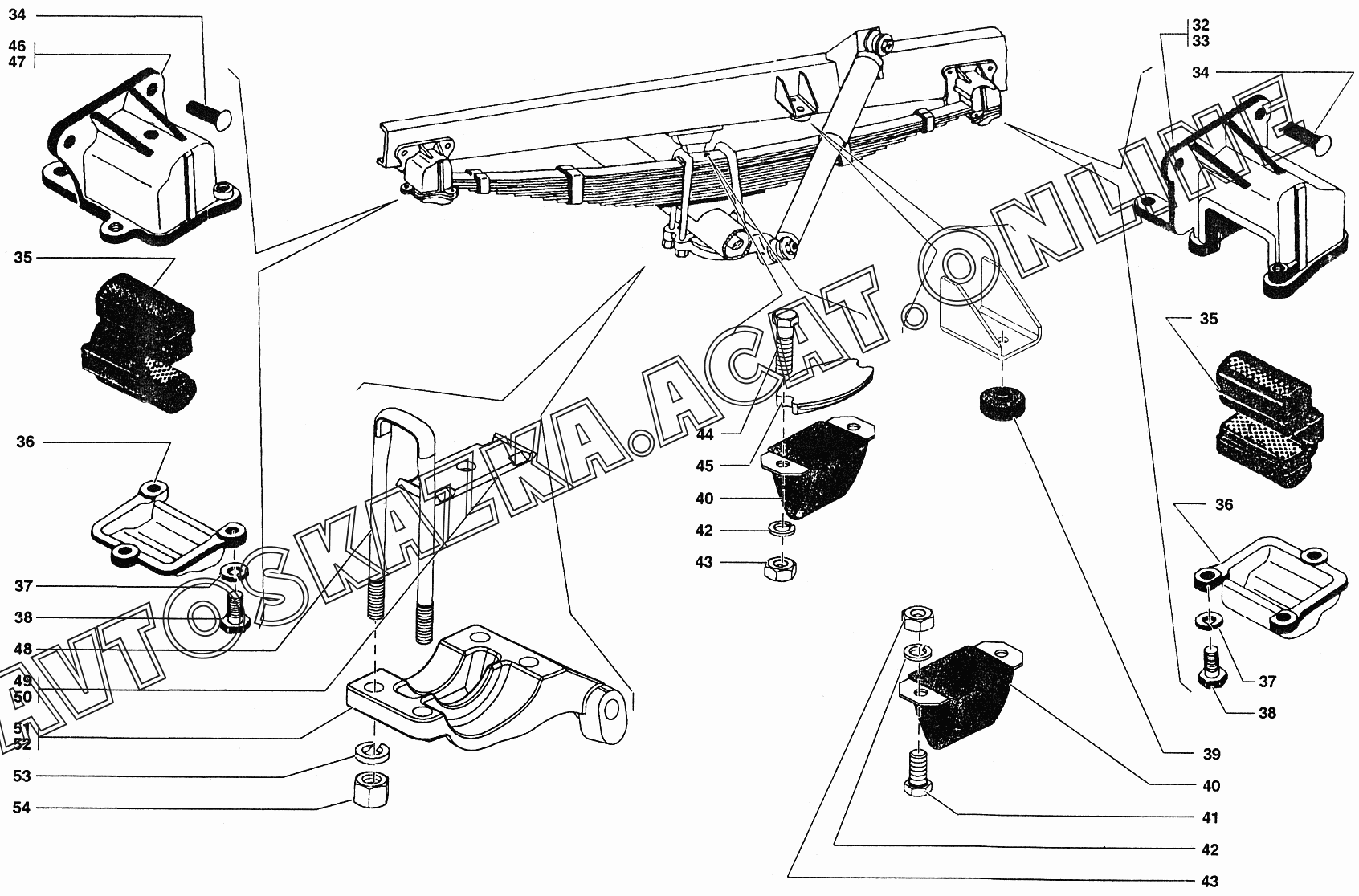 34
46
47
35
36
37
38
48
49
50
51
52
53
54
44
45
40
42
43
32
33
34
35
36
37
38
39
40
41
42
43
AVTOSKAZKA.ACAT.ONLINE