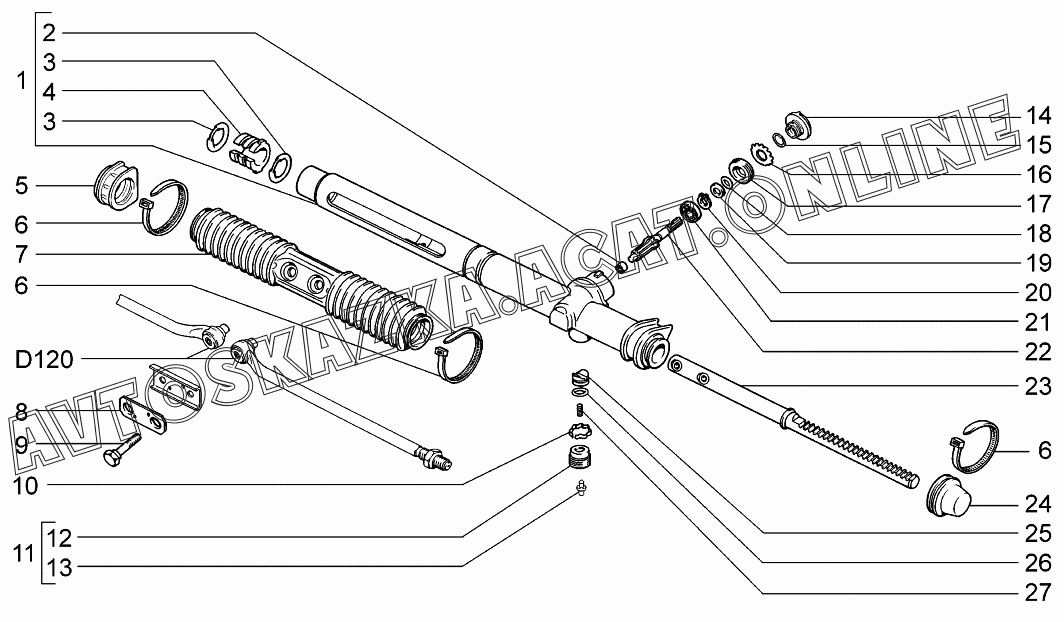 1
2
3
4
3
5
6
7
6
D120
8
9
10
11
12
13
14
15
16
17
18
19
20
21
22
23
6
24
25
26
27
AVTOSKAZKA.ACAT.ONLINE