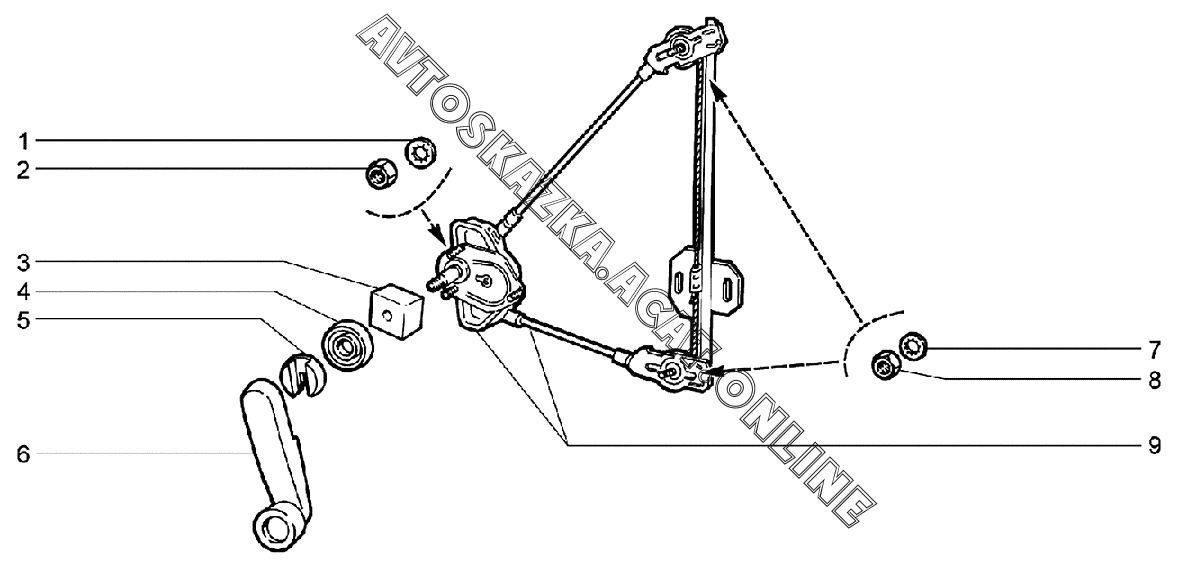 AVTOSKAZKA.ACAT.ONLINE

1
2
3
4
5
6
7
8
9