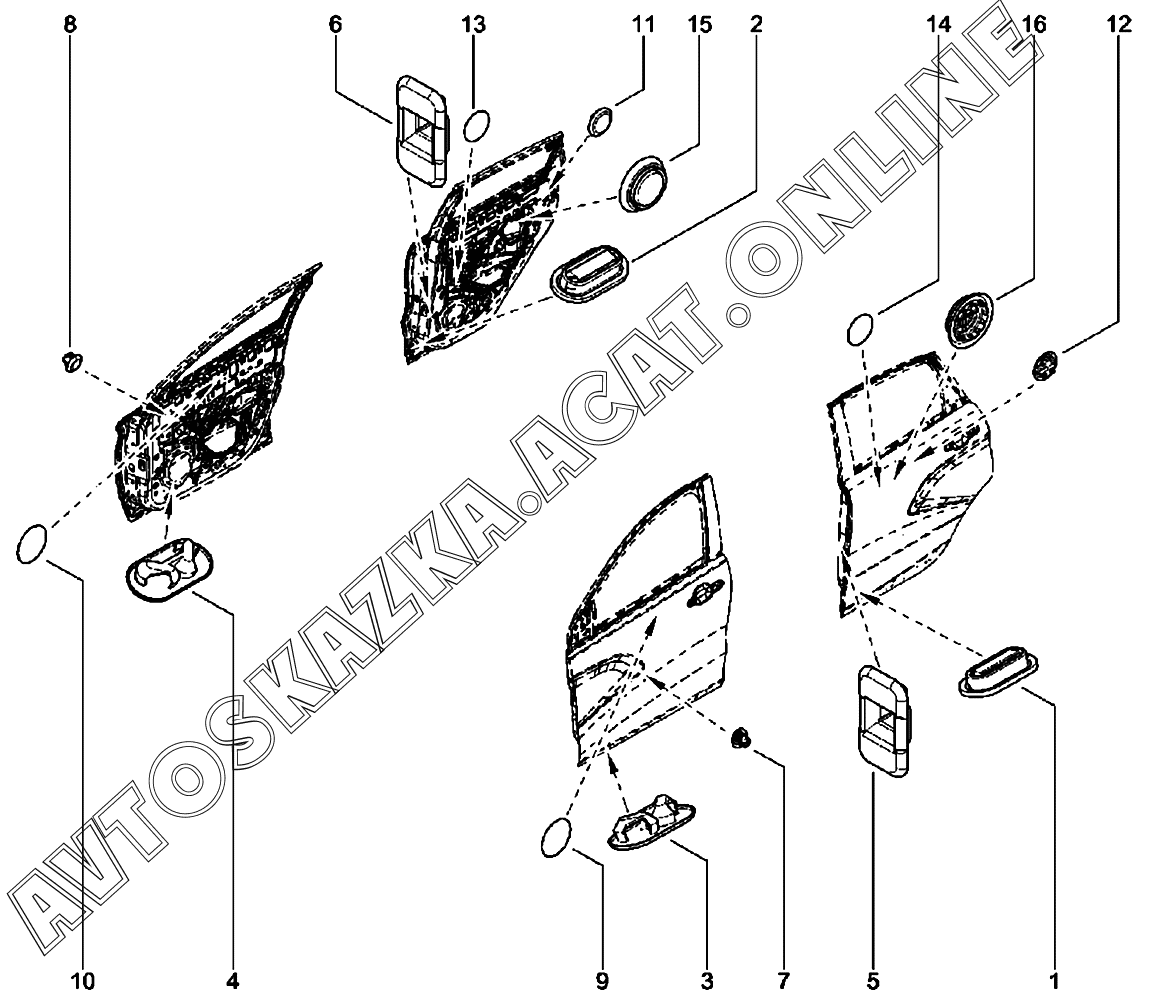 8
6
13
11
15
2
14
16
12
AVTOSKAZKA.ACAT.ONLINE
10
4
9
3
7
5
1