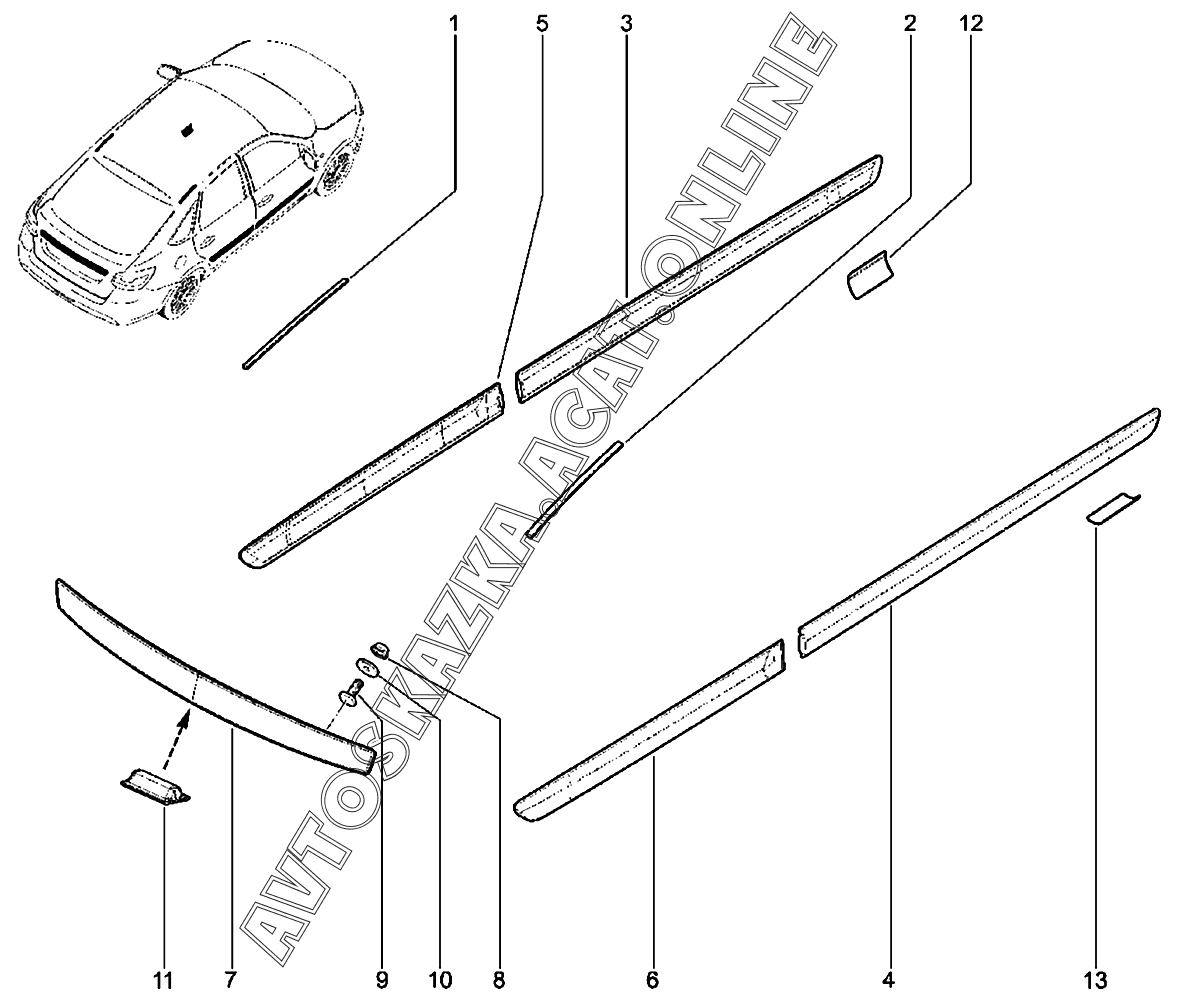 1
5
3
2
12
AVTOSKAZKA.ACAT.ONLINE
11
7
9
10
8
6
4
13