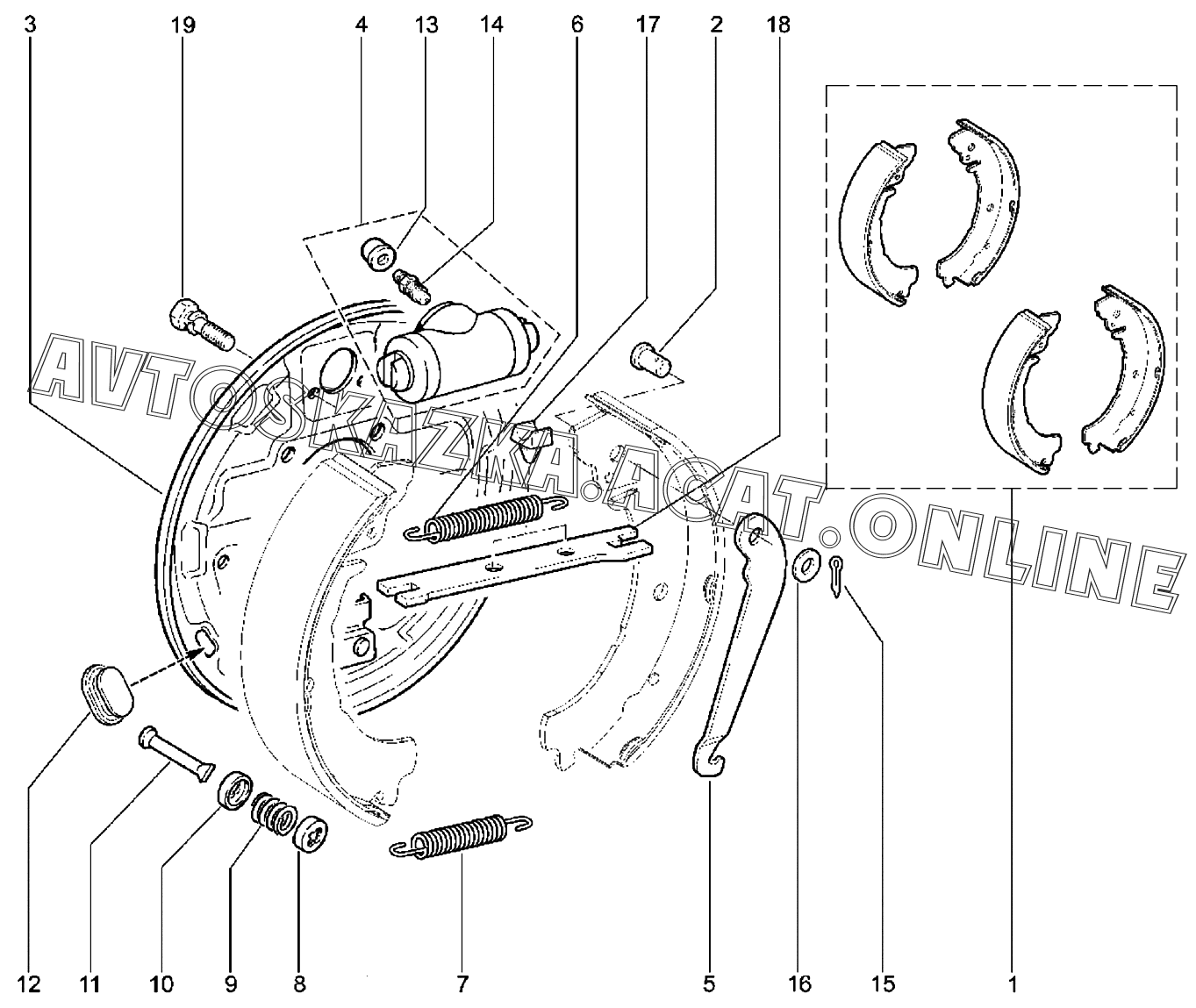 3
19
4
13
14
6
17
2
18

AVTOSKAZKA.ACAT.ONLINE

12
11
10
9
8
7
5
16
15
1